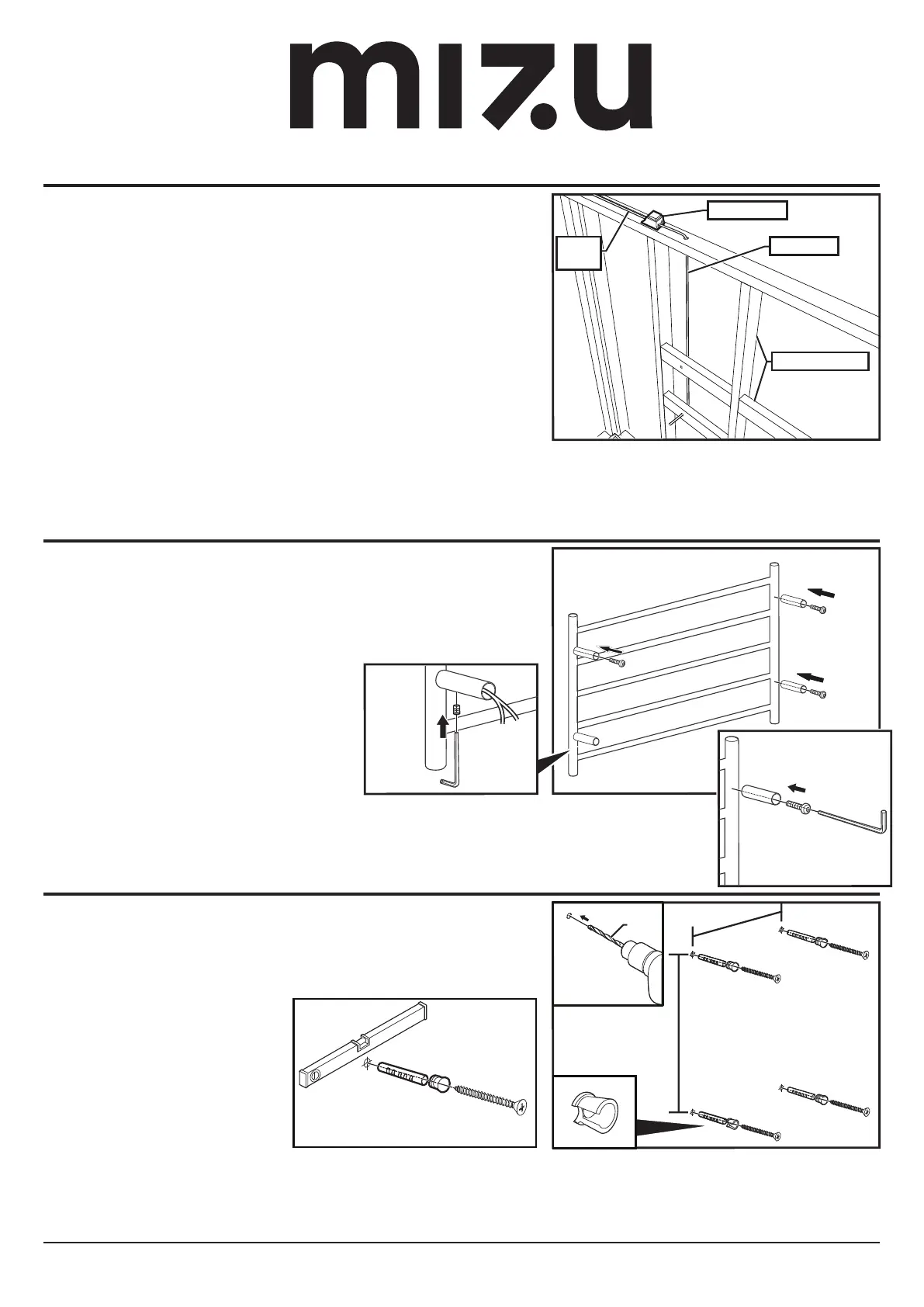 mizu