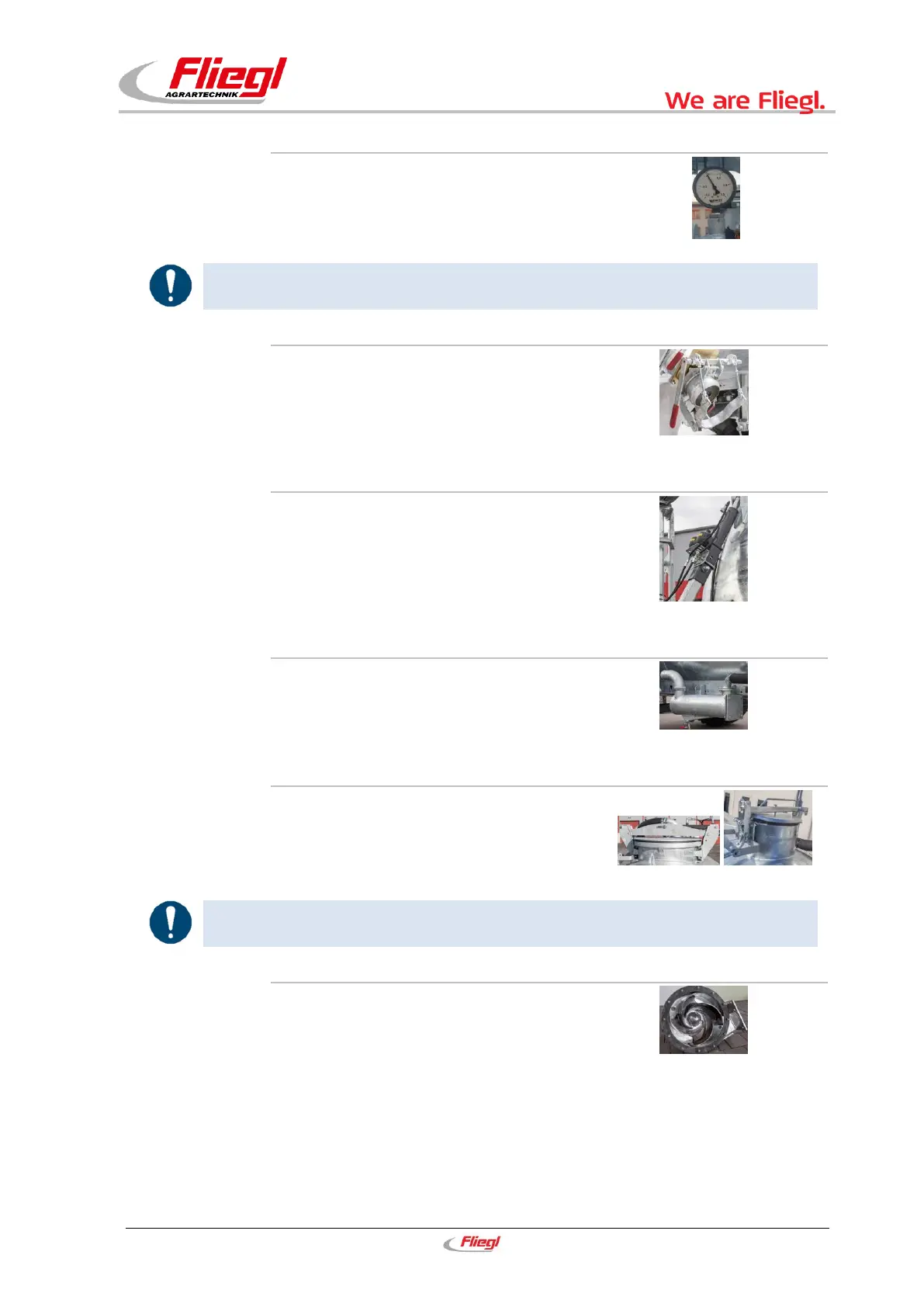 Fliegl
AGRARTECHNIK

We are Fliegl.

Fliegl