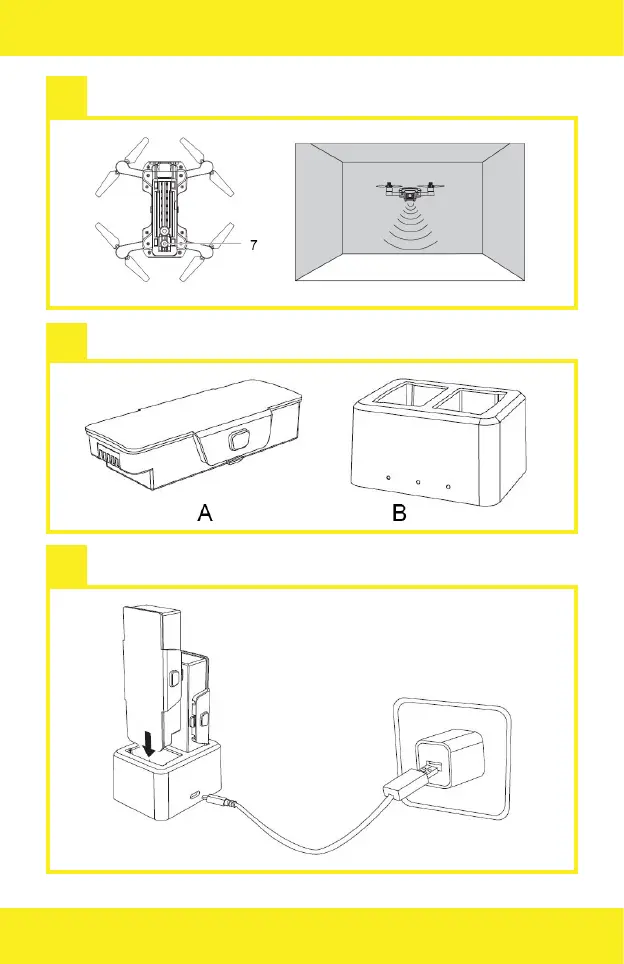 7

A

B