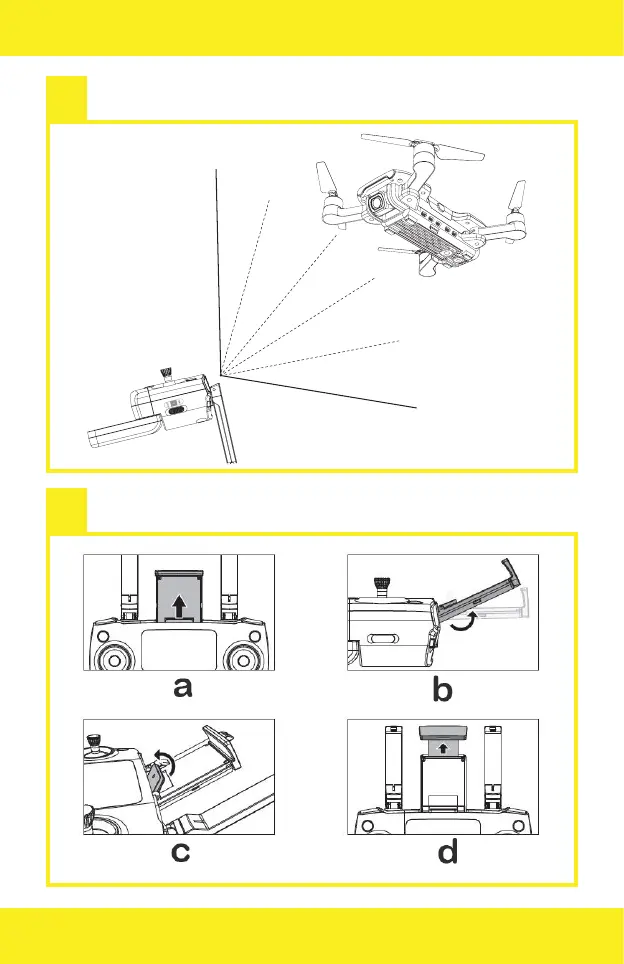 a

b

c

d