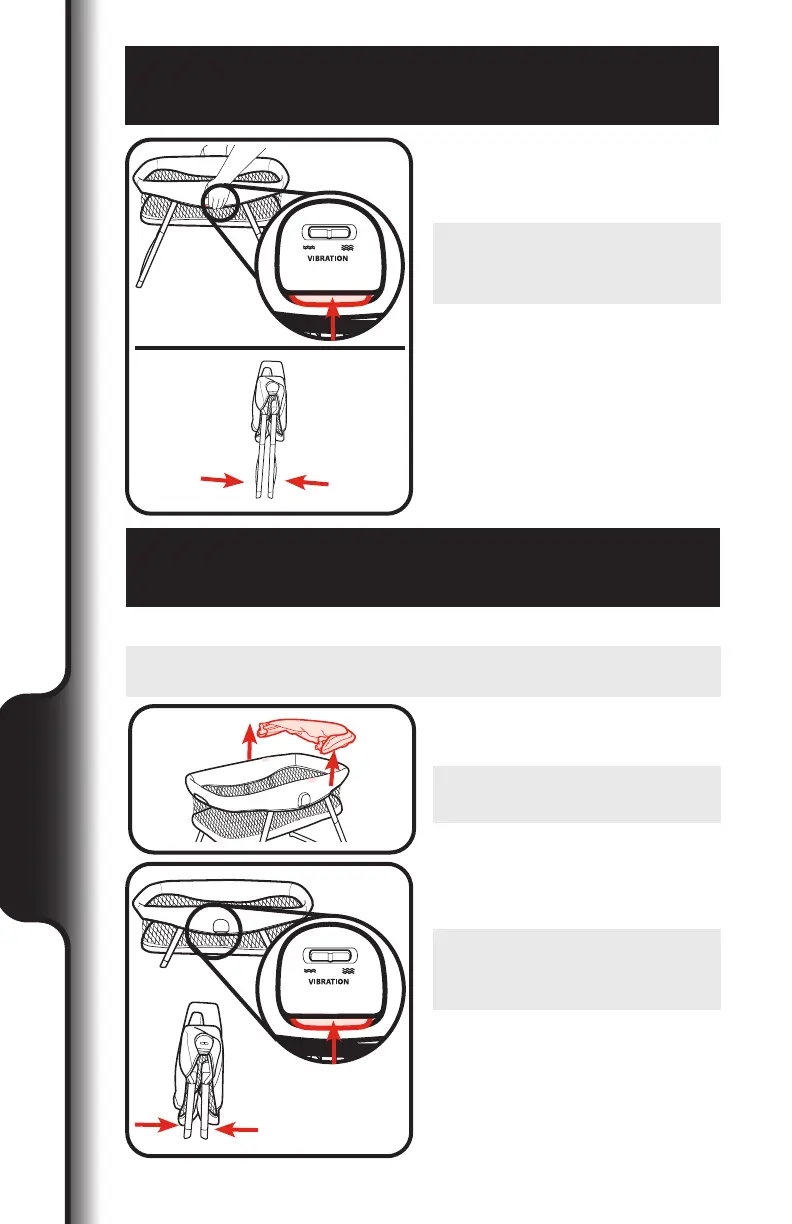 VIBRATION

VIBRATION