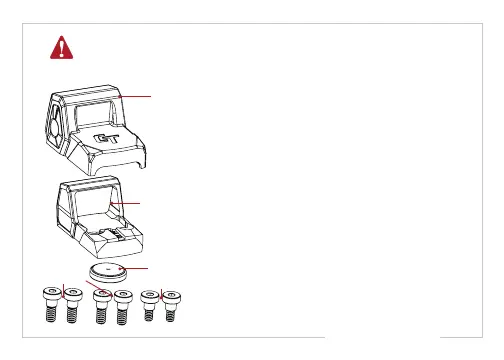 GT