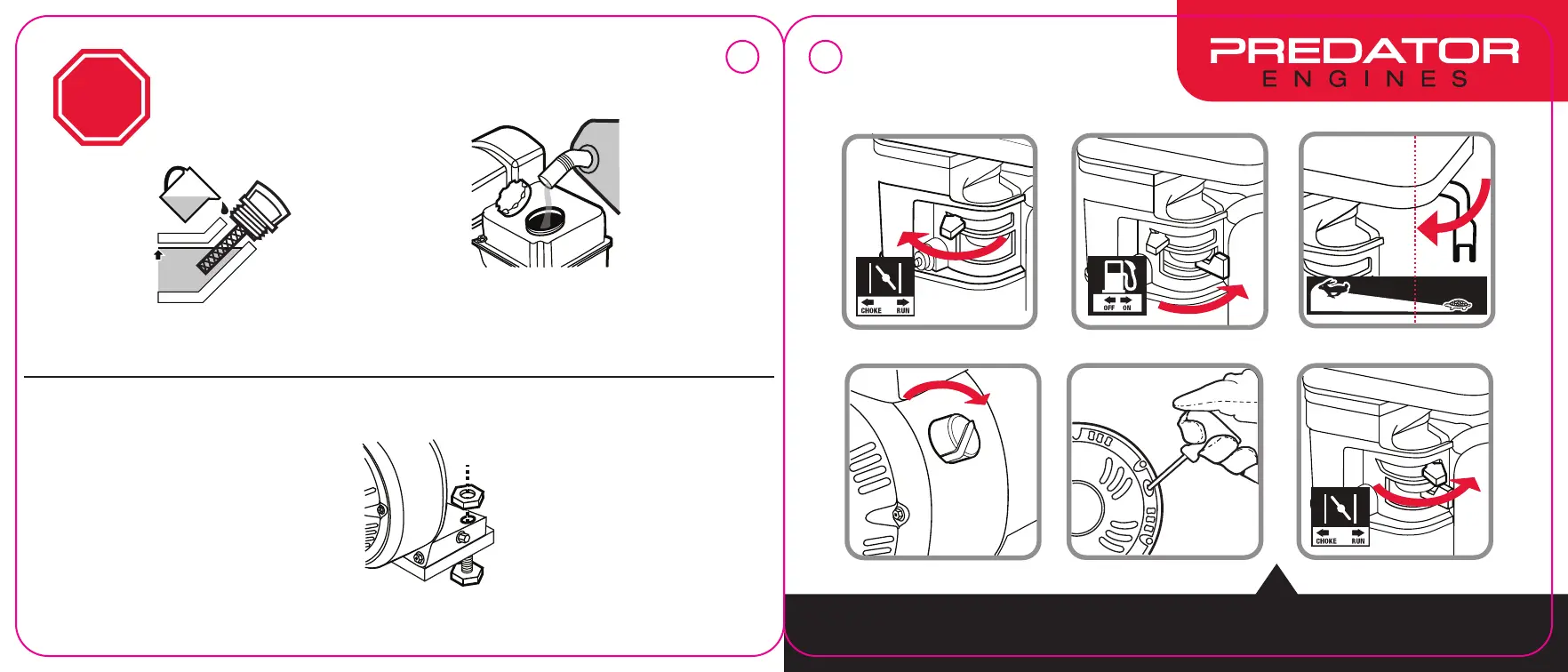 PREDATOR
ENGINES

CHOKE RUN

OFF ON

CHOKE RUN