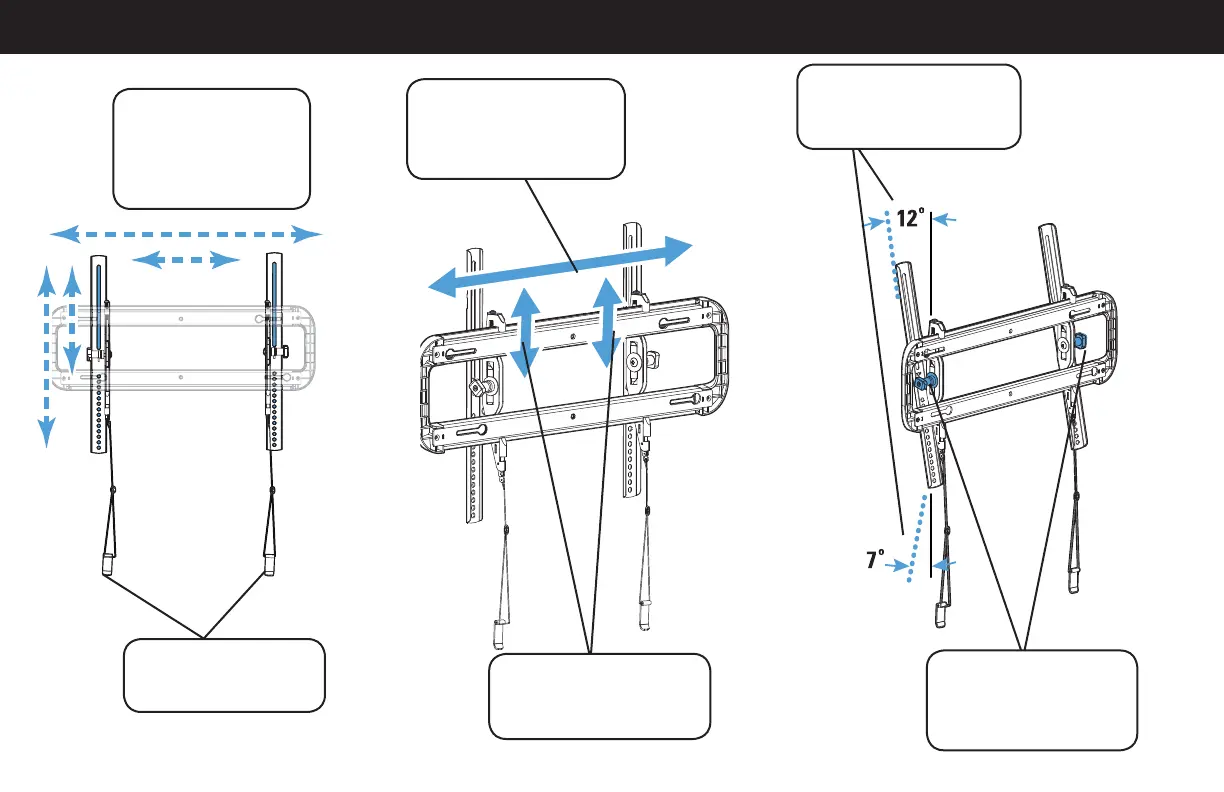 12°

7°