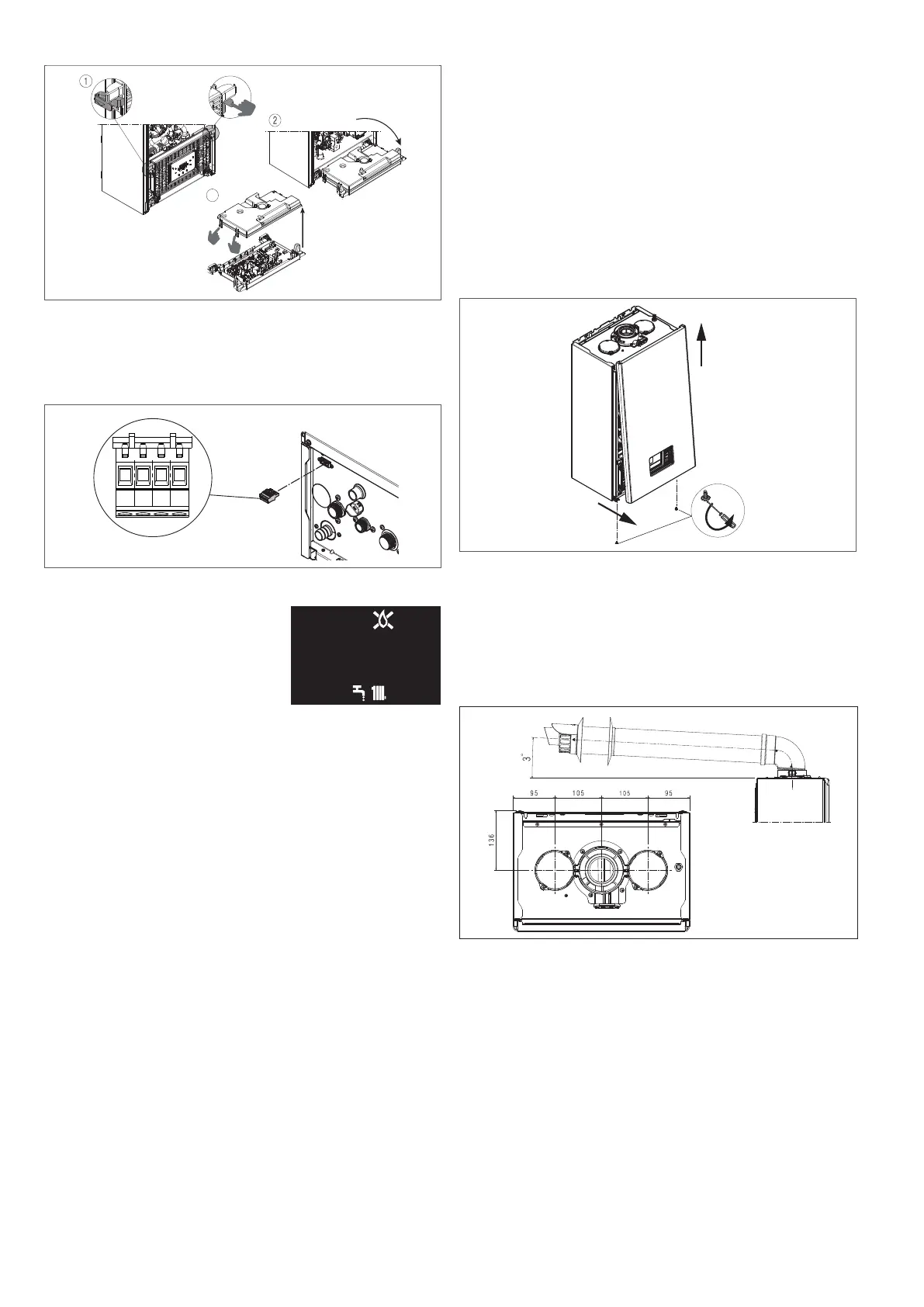 1

2

3°

95 105 105 95

136