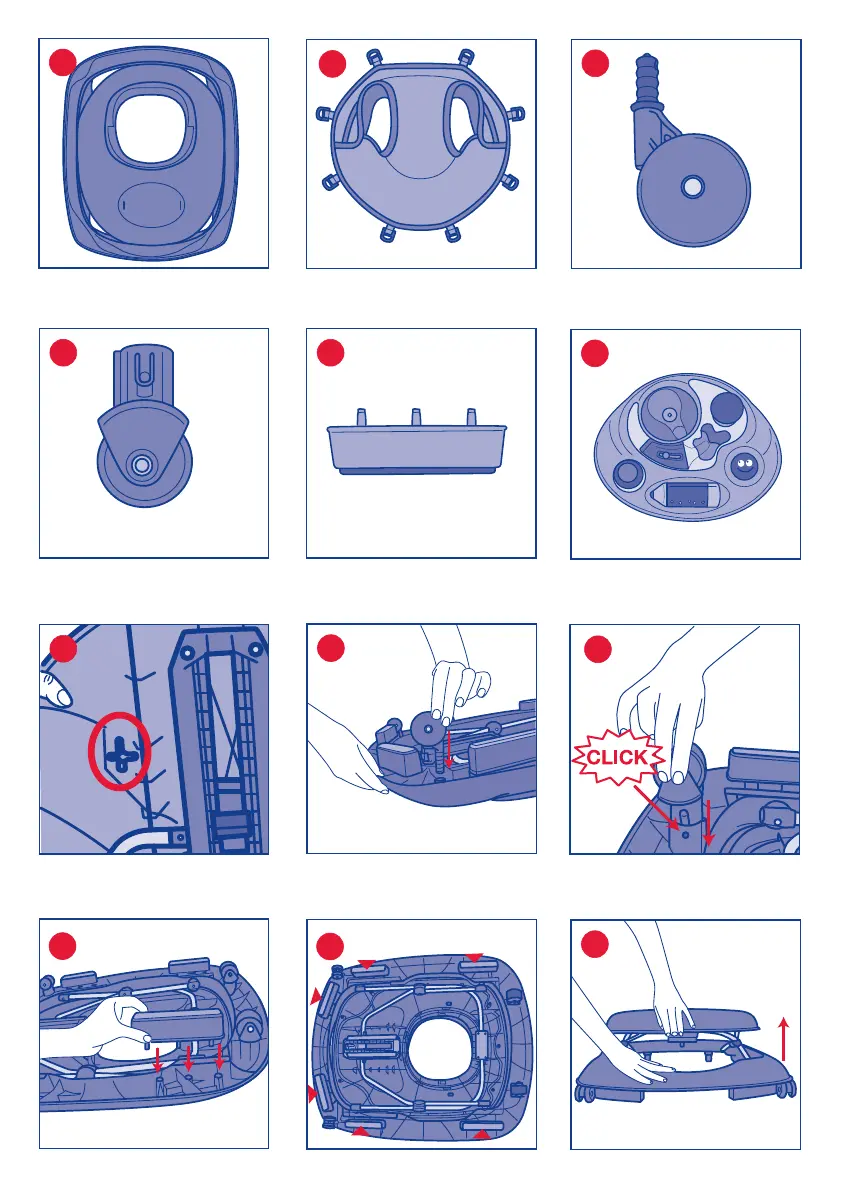 CLICK