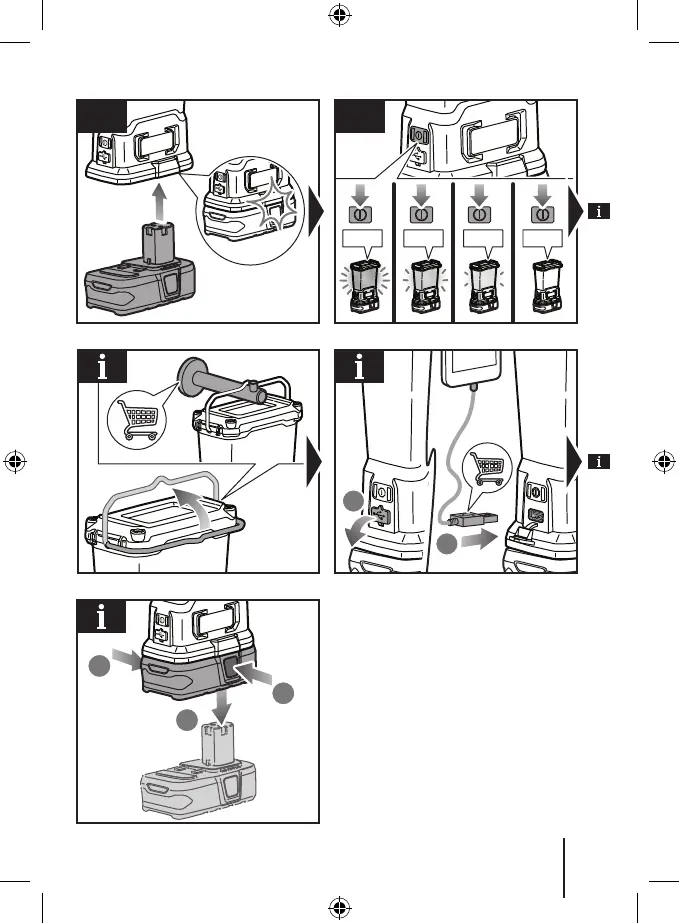 i

i

i

i

i