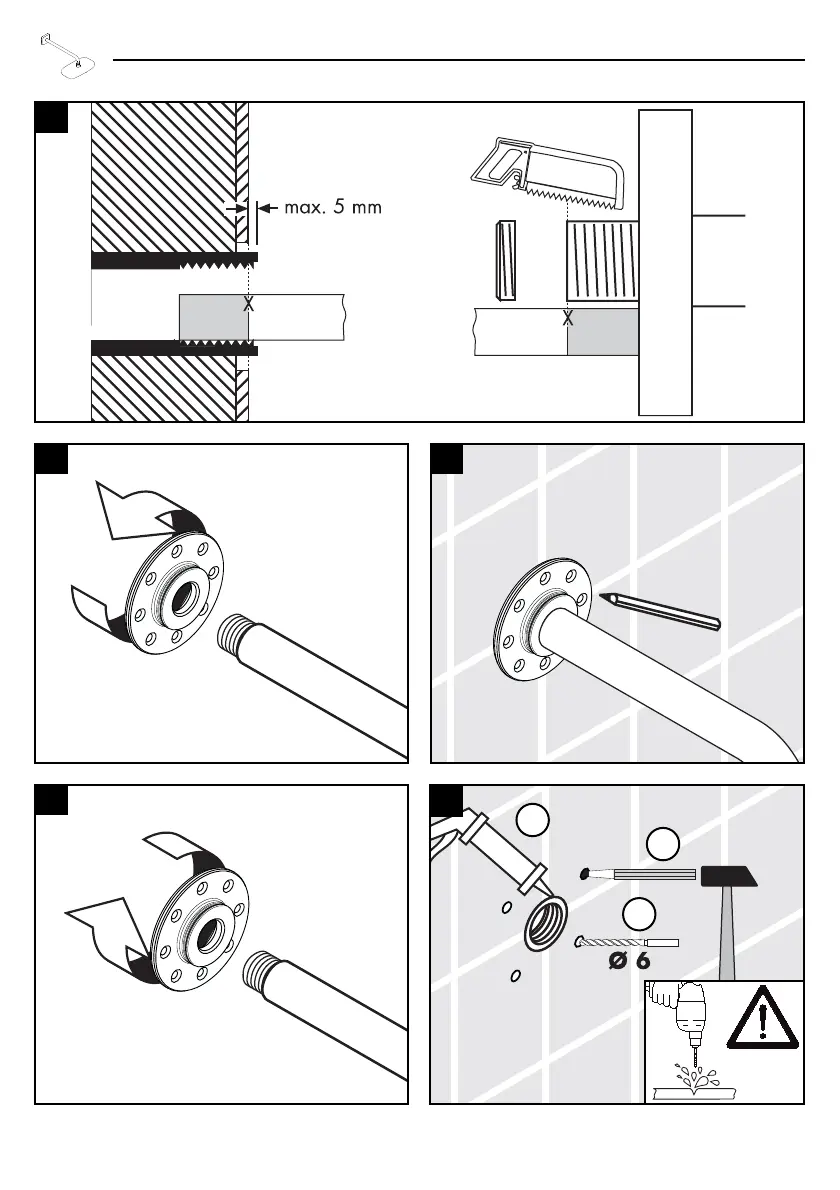 max. 5 mm

X

X

Ø 6