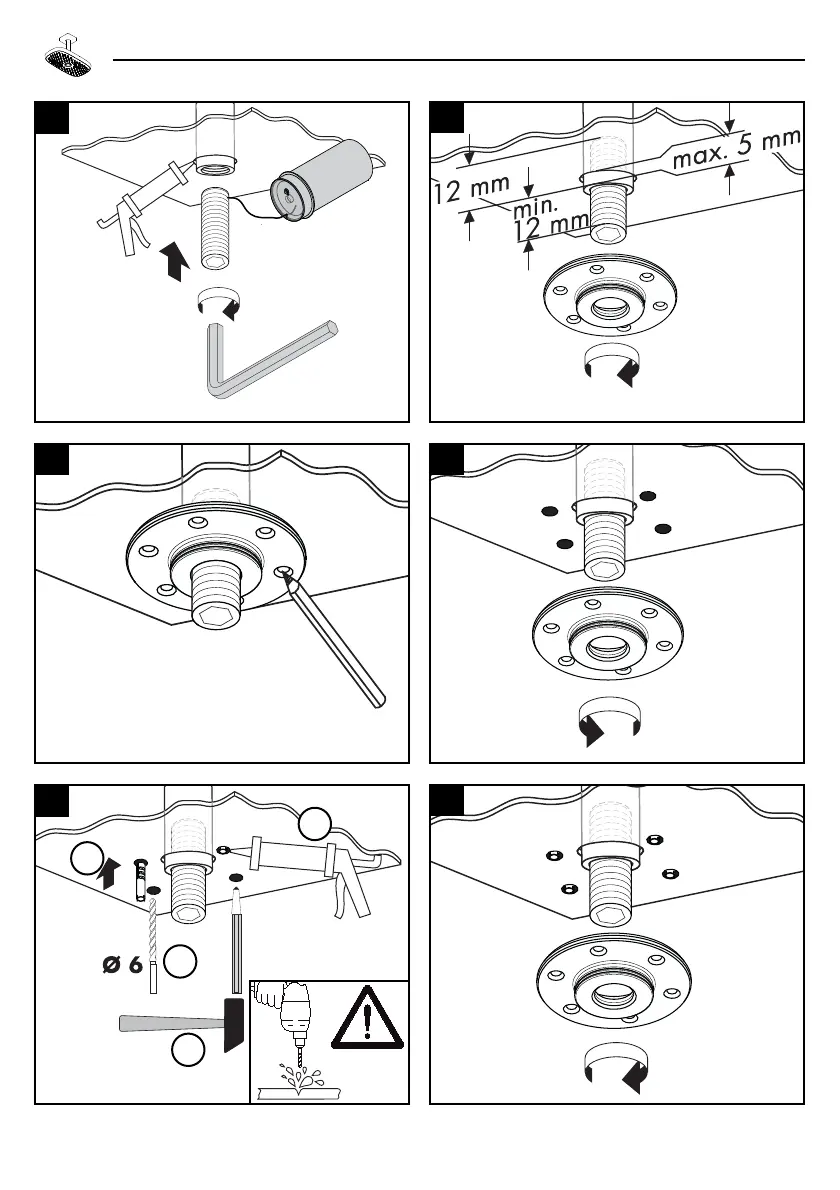 12 mm
min.
12 mm
max. 5 mm

Ø 6