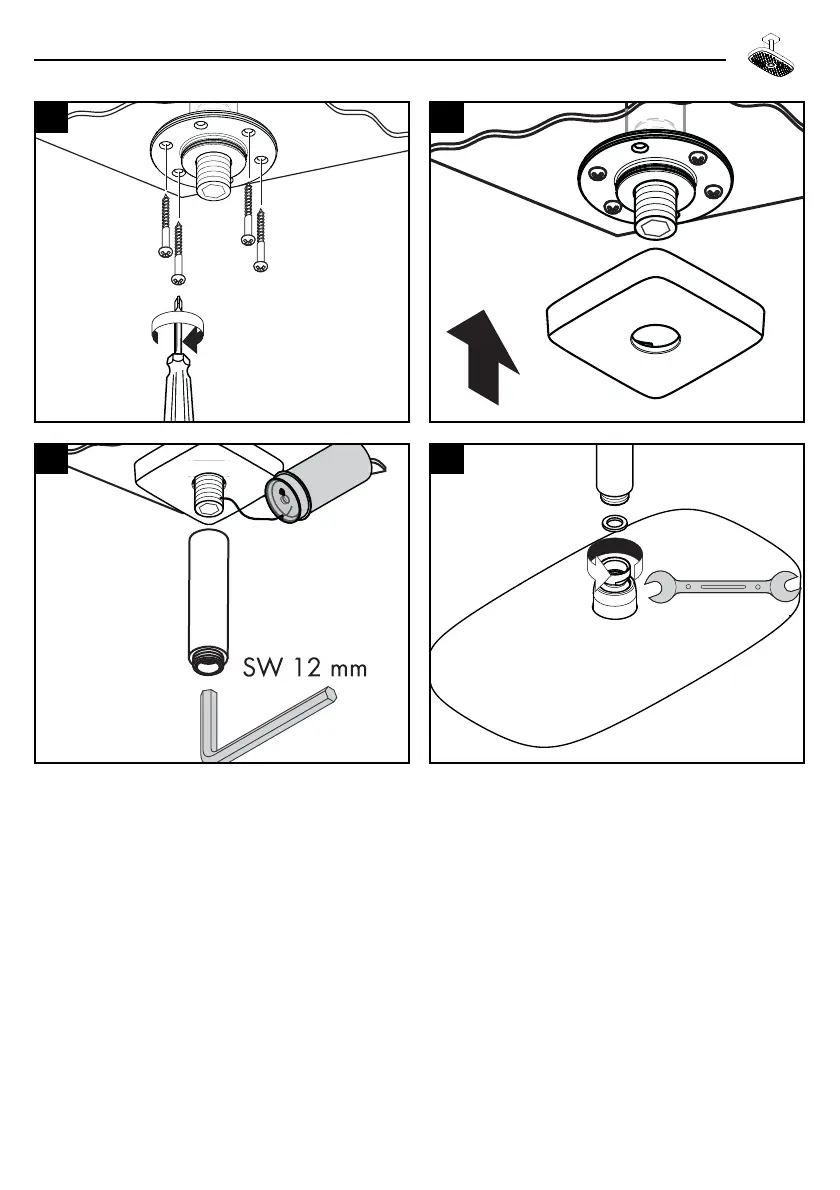 SW 12 mm