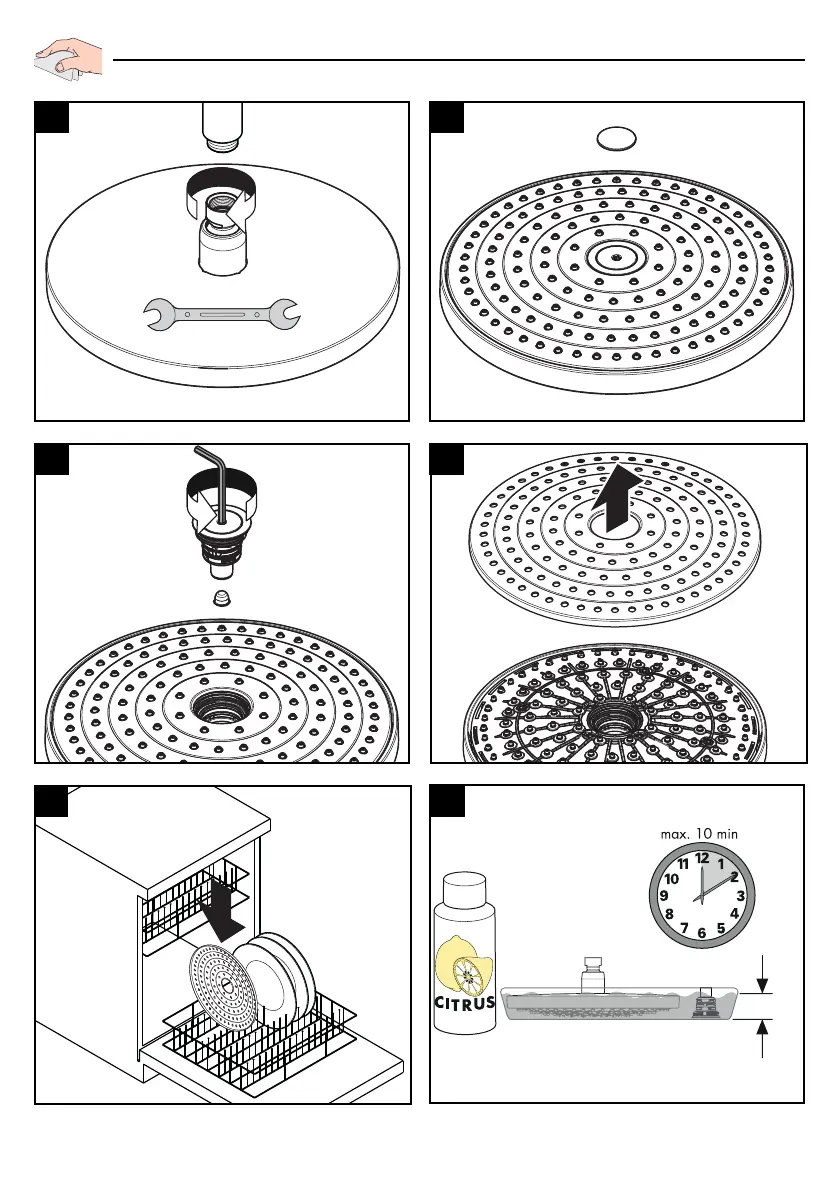 max. 10 min

12
1
2
3
4
5
6
7
8
9
10
11

CITRUS