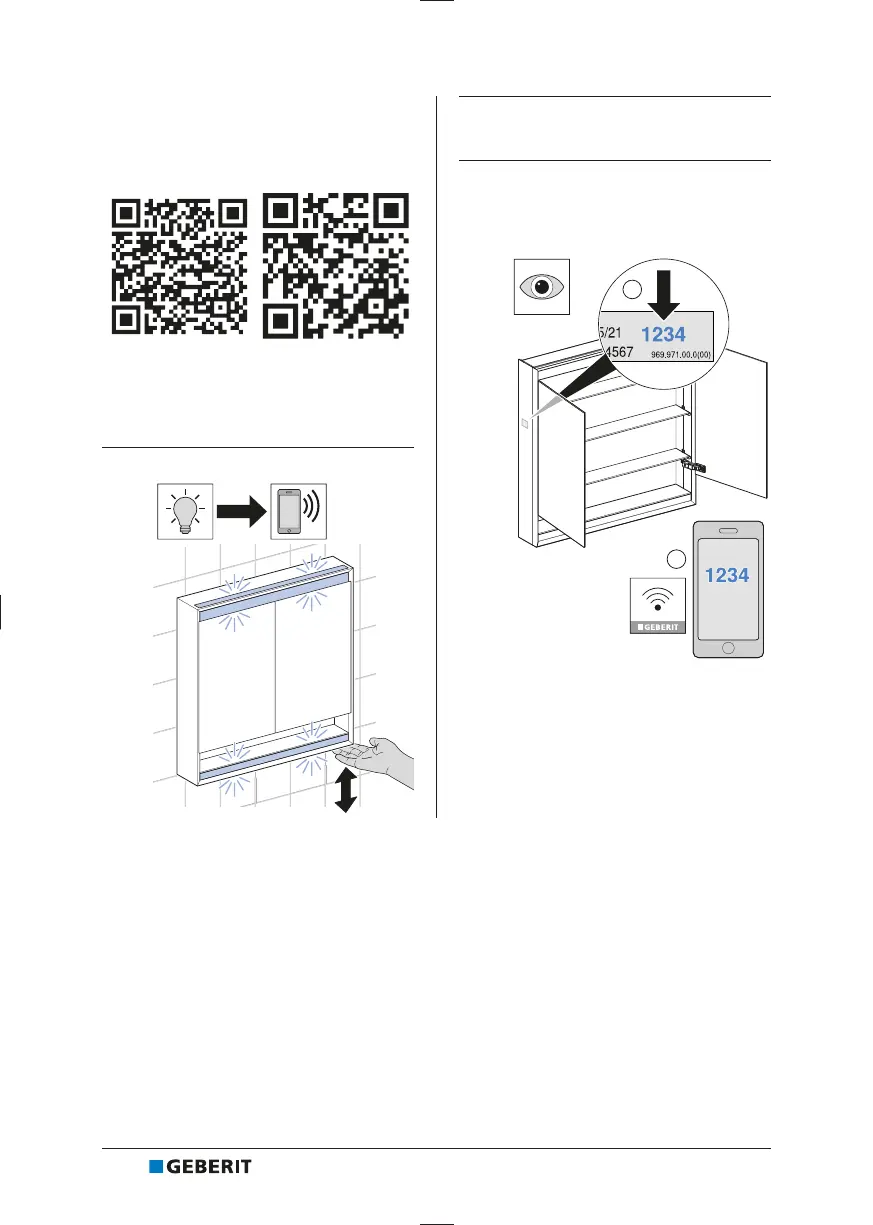 5/21
1234
4567
969.971.00.0(00)

1234

GEBERIT

GEBERIT