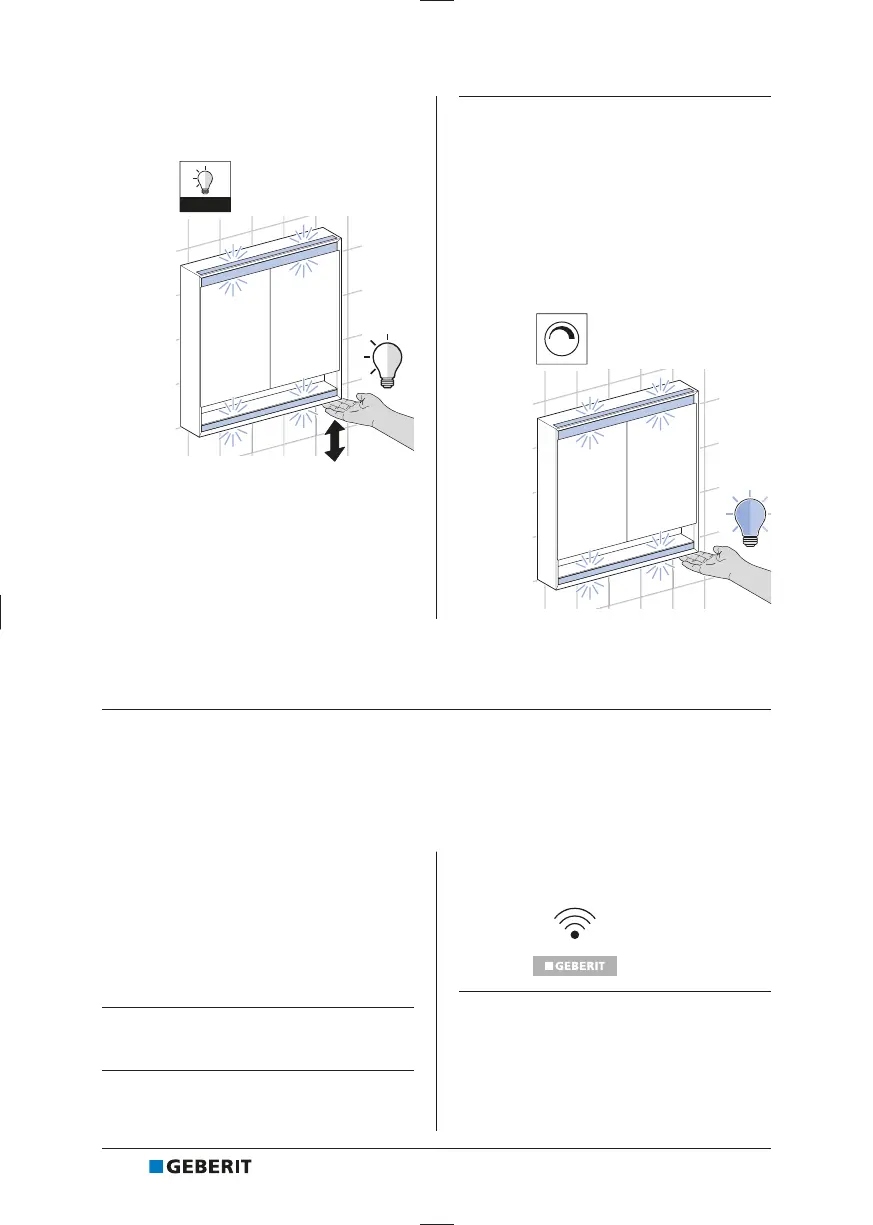 GEBERIT

GEBERIT