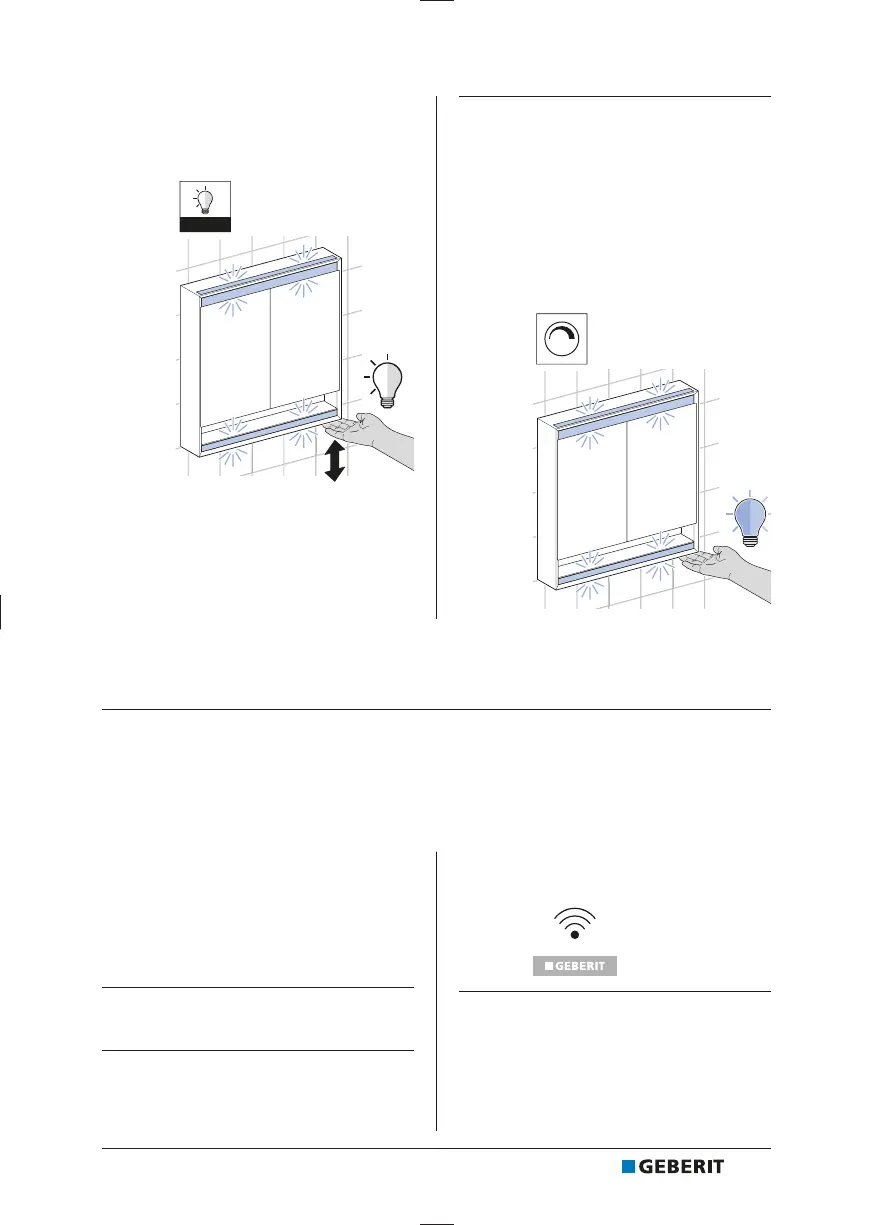 GEBERIT

GEBERIT