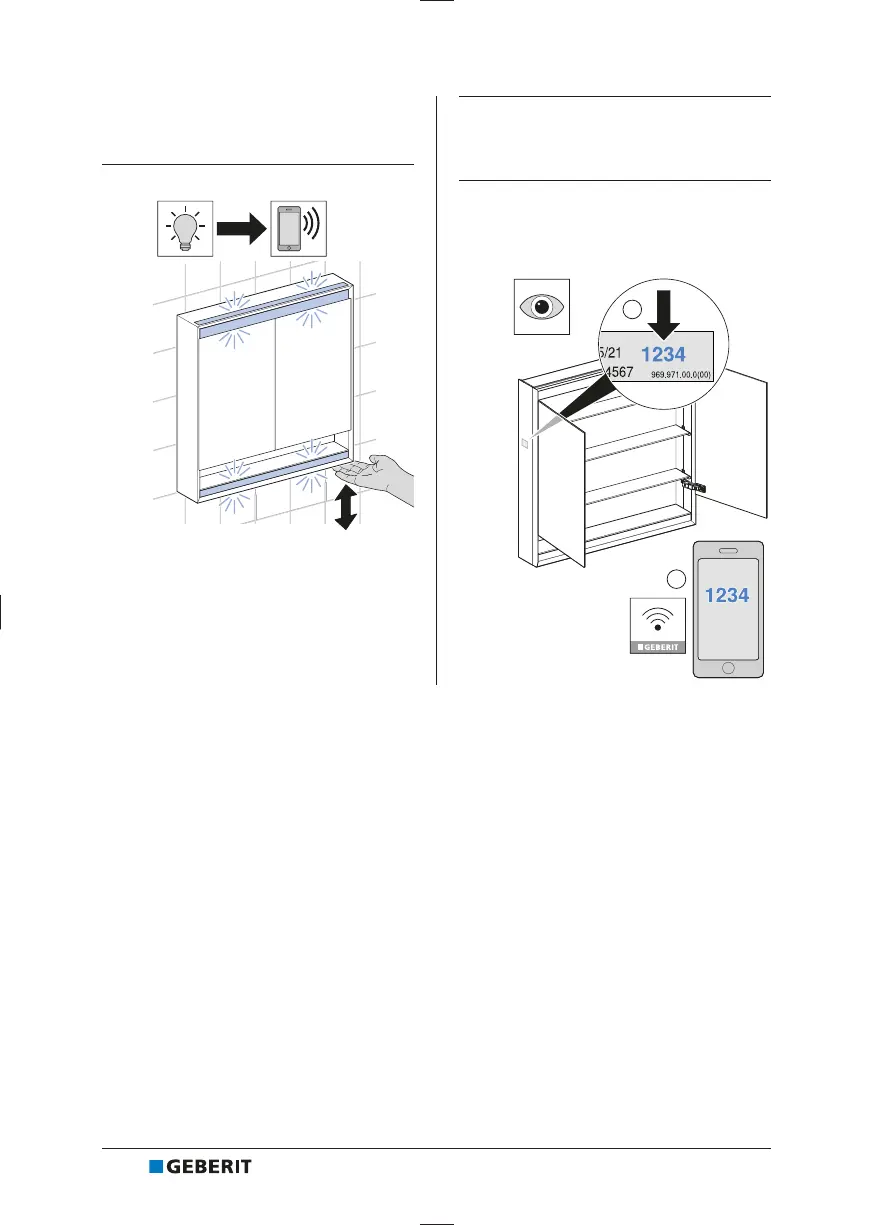 5/21
1234
4567
969.971.00.0(00)

1234

GEBERIT

GEBERIT