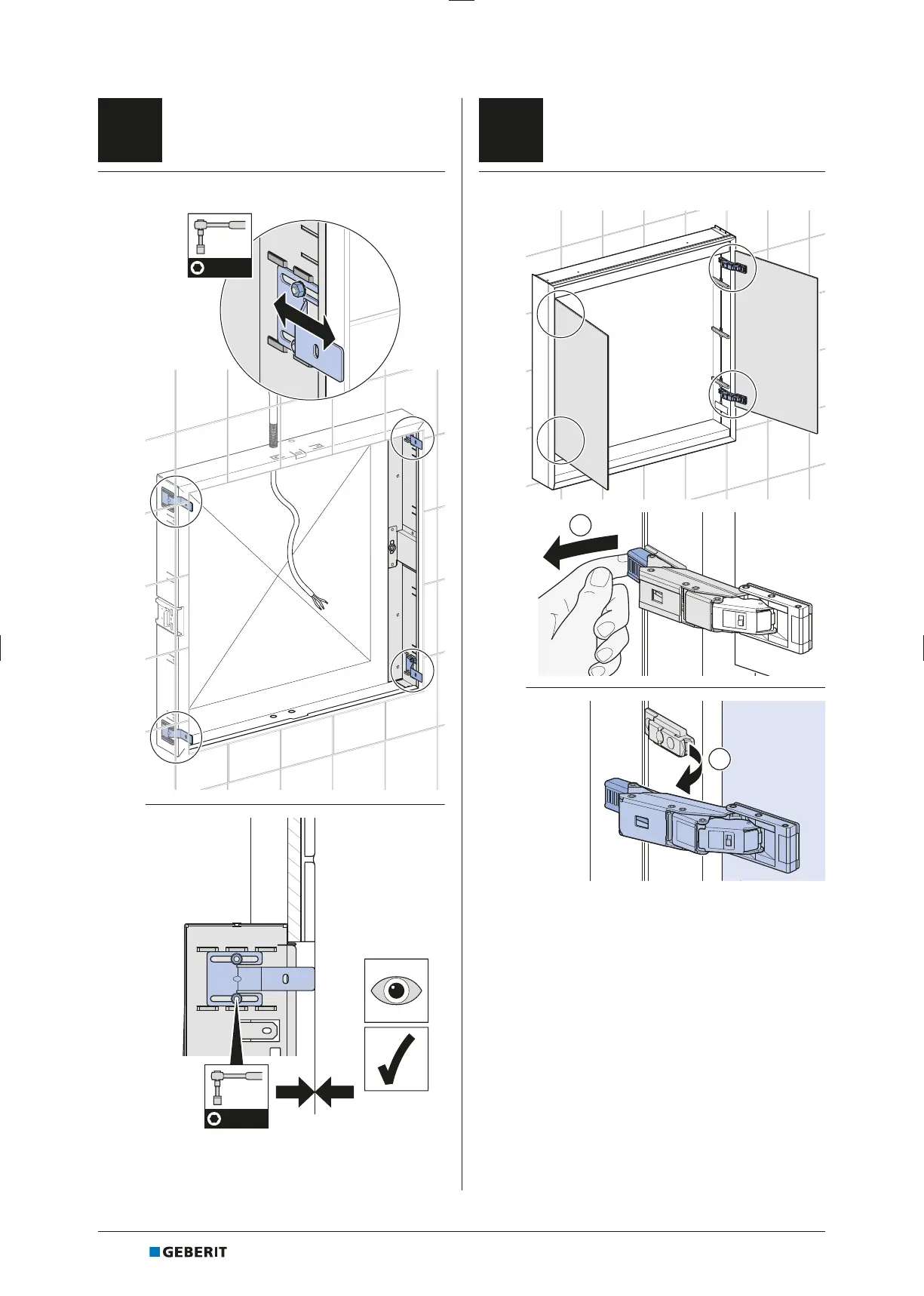 GEBERIT