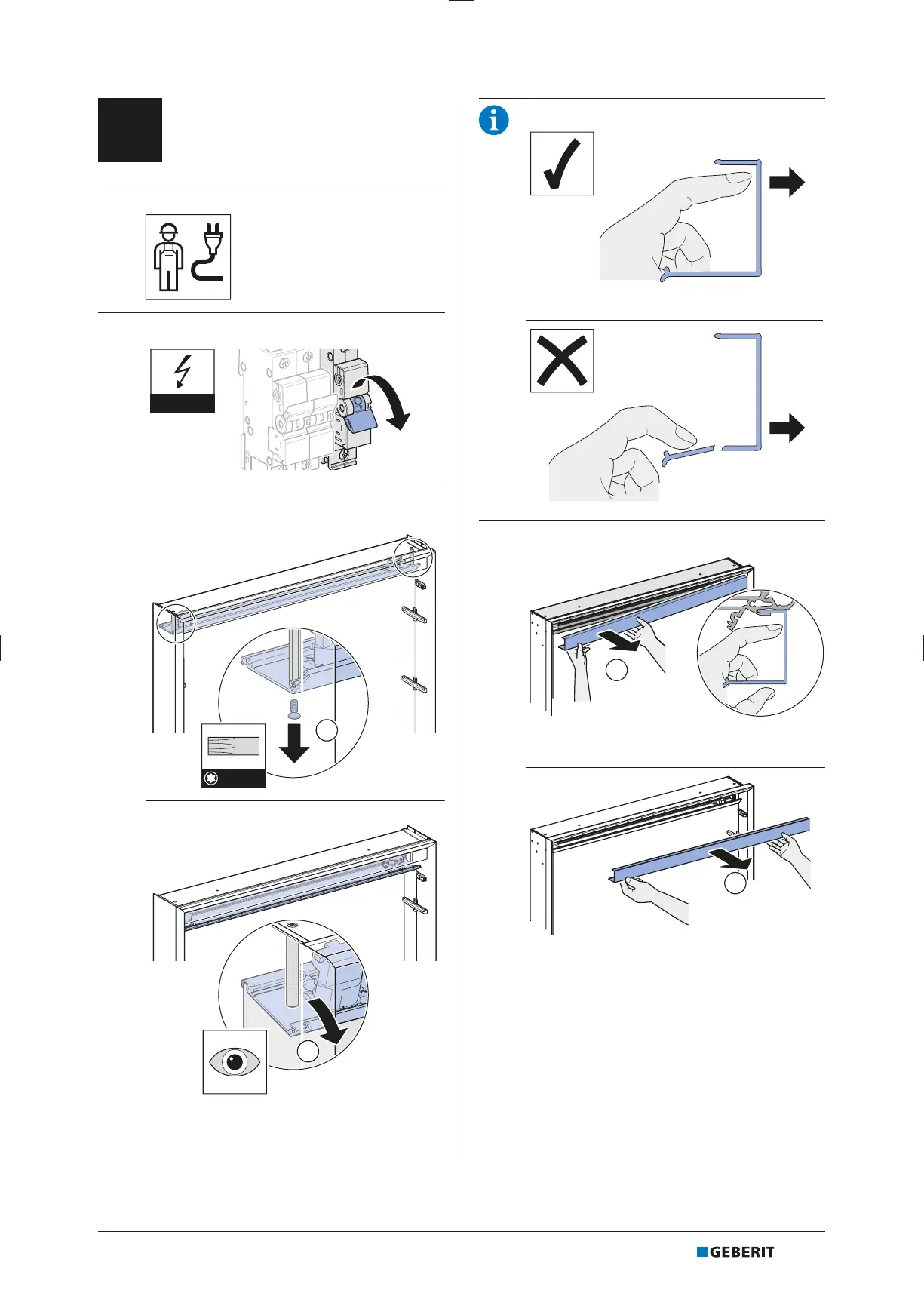 GEBERIT