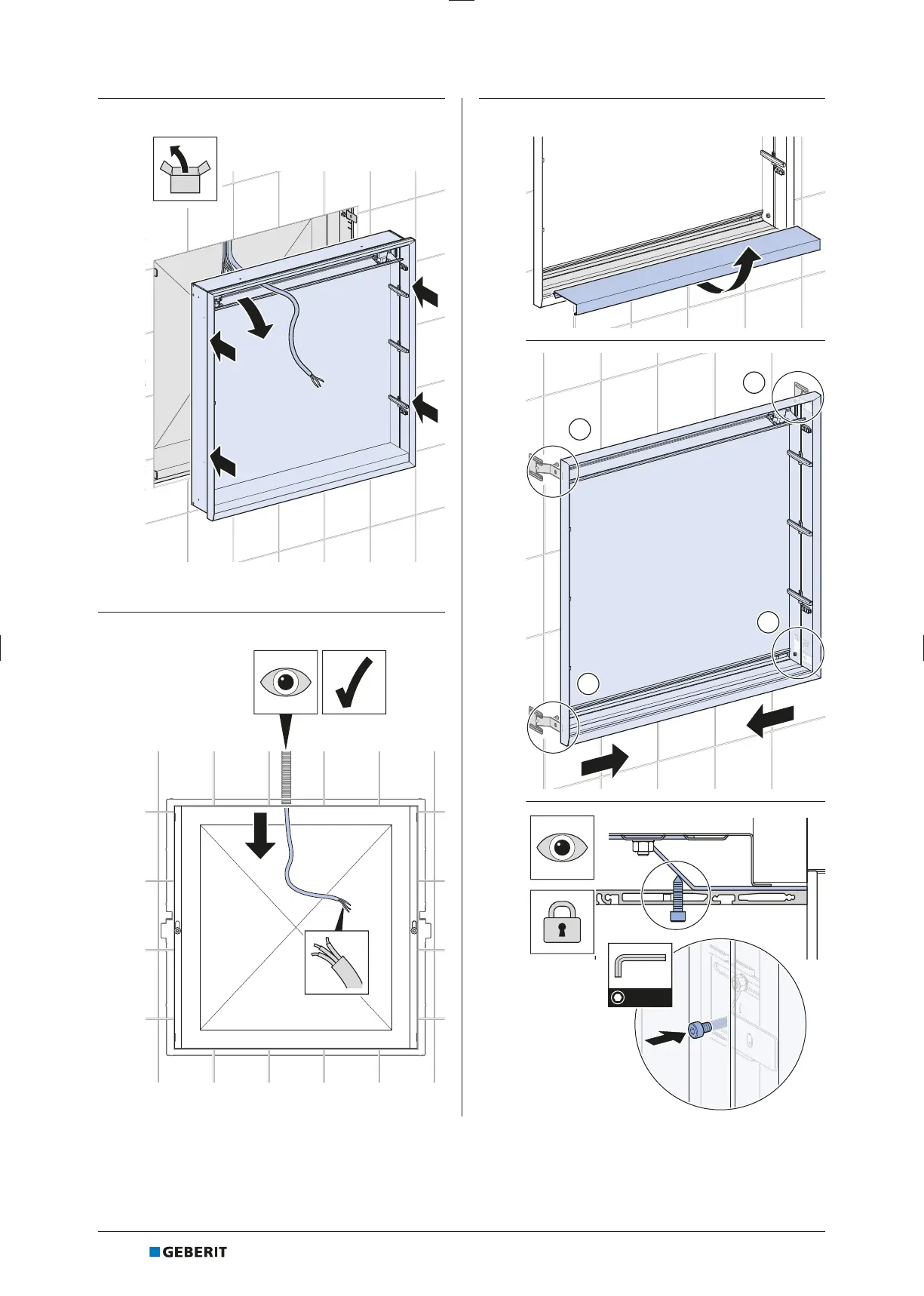 GEBERIT