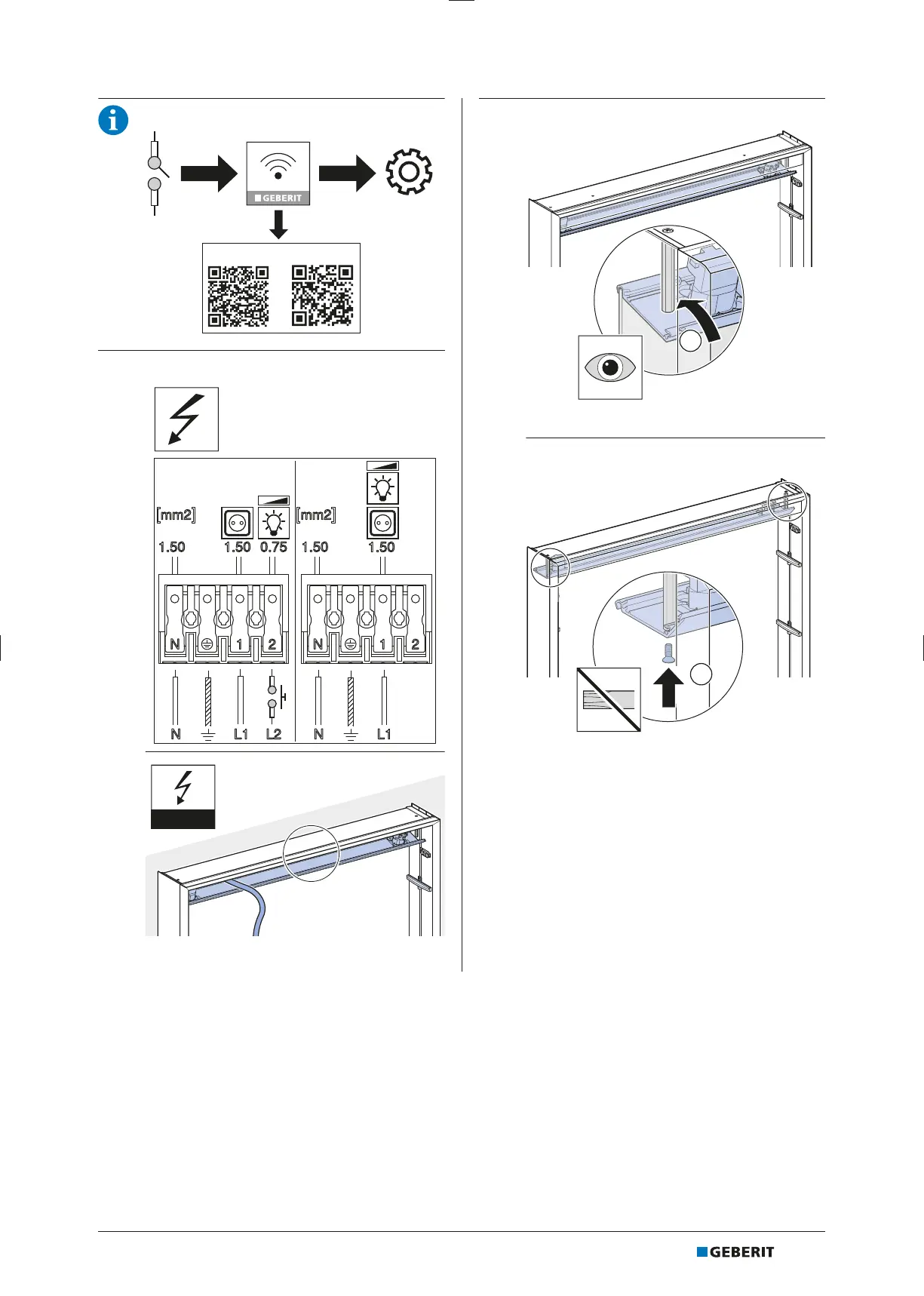 GEBERIT

[mm2]
1.50 1.50 0.75
N 1 2
N L1 L2

[mm2]
1.50 1.50
N 1 2
N L1

GEBERIT