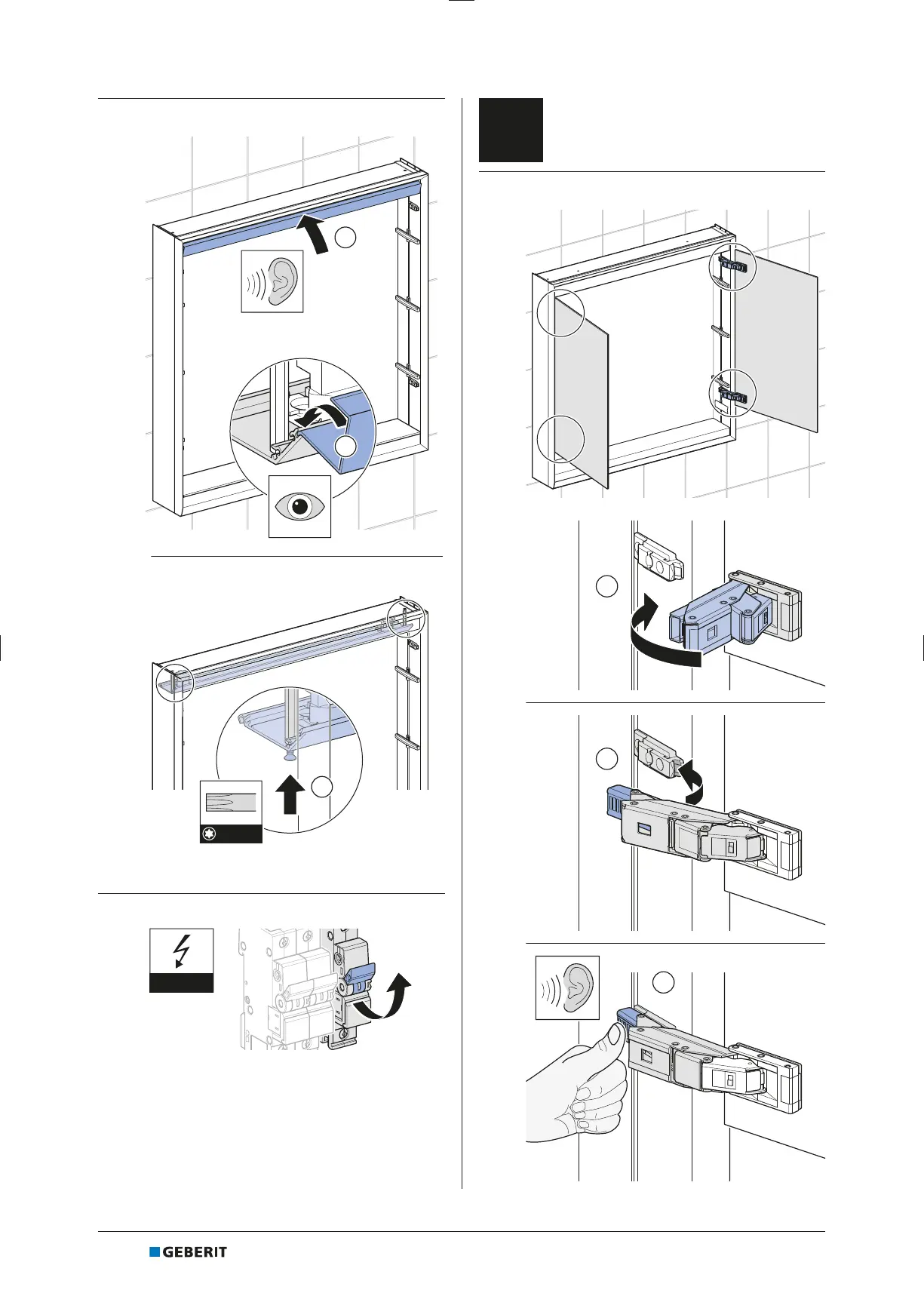 GEBERIT