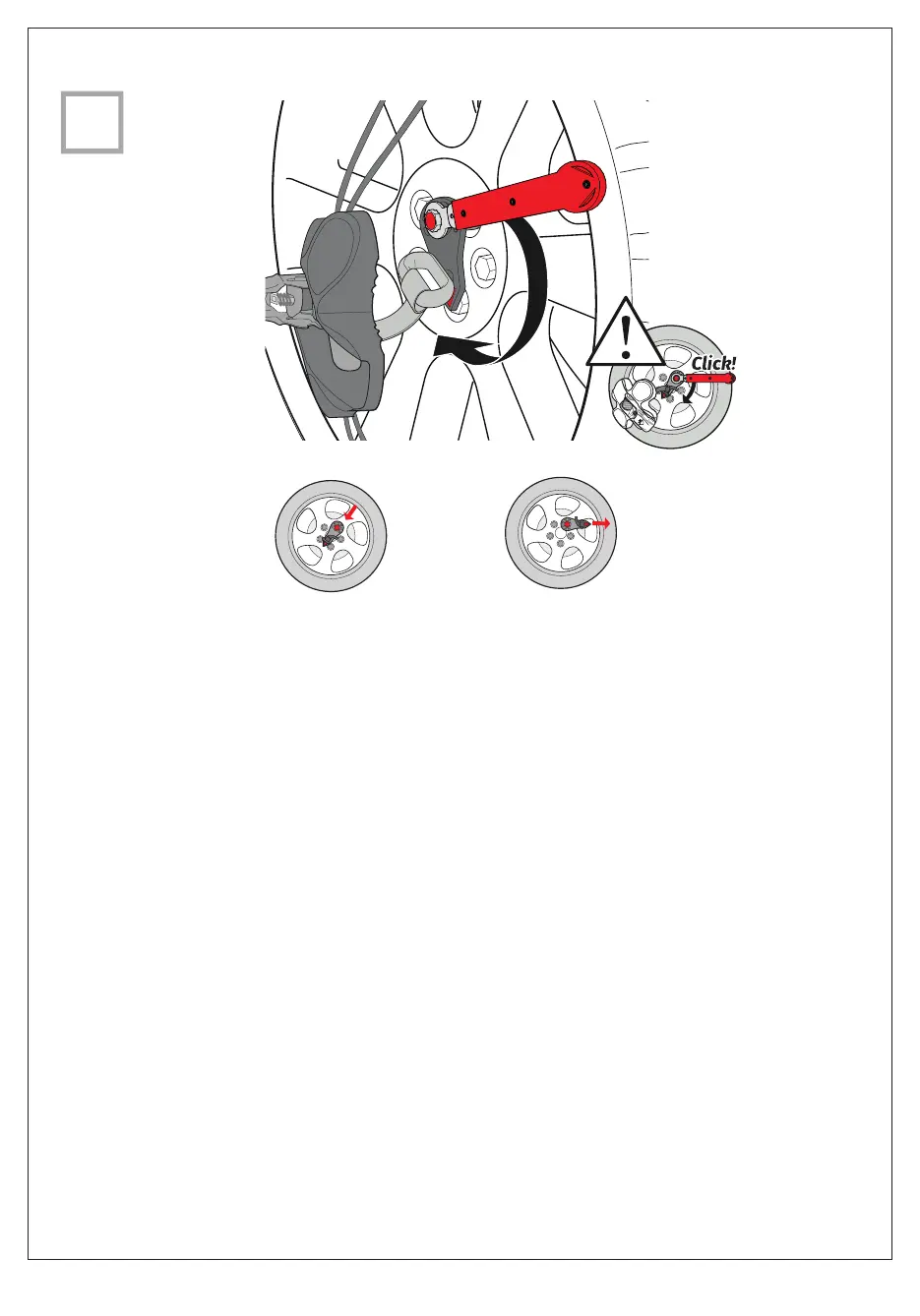 Click!