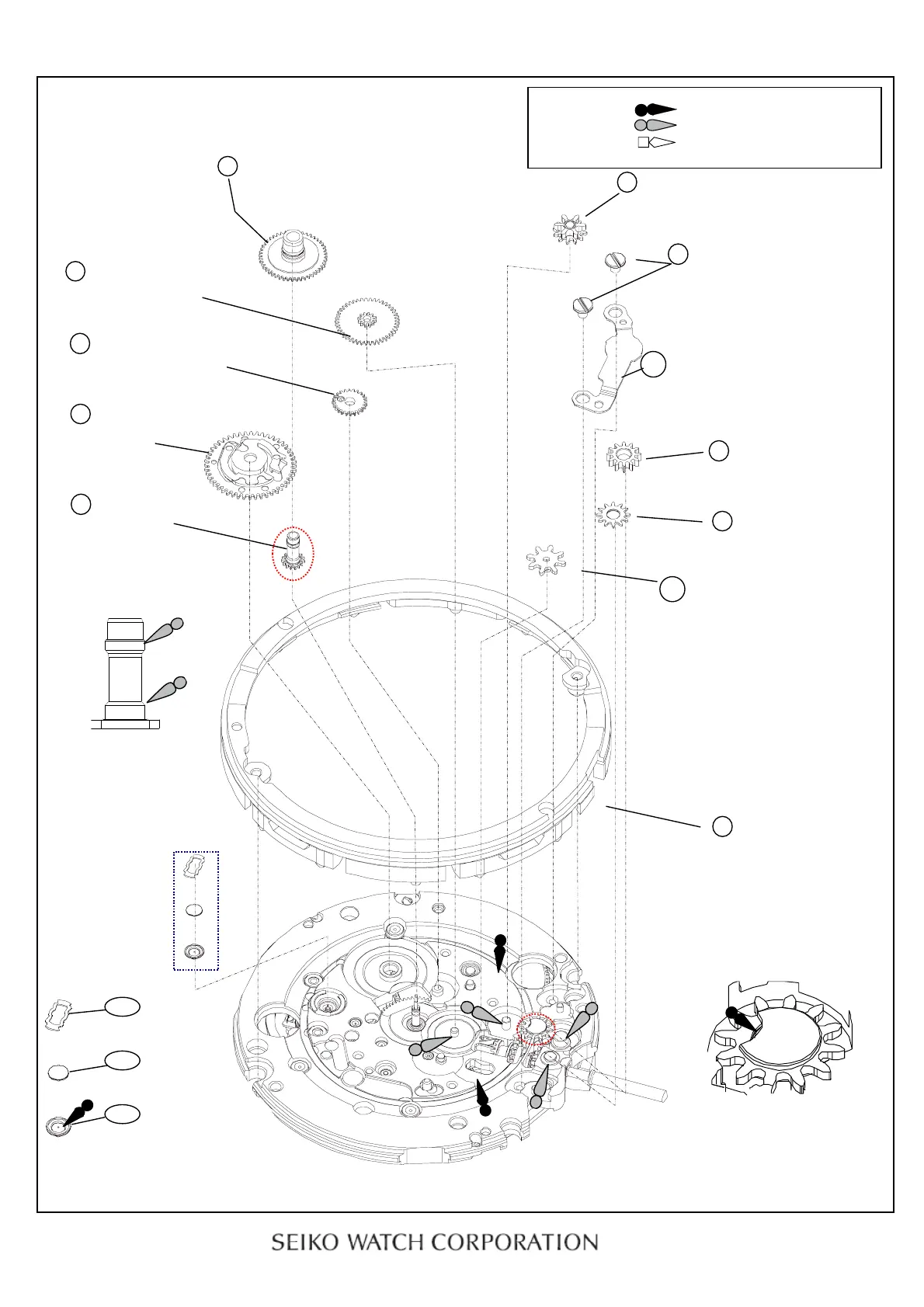 SEIKO WATCH CORPORATION