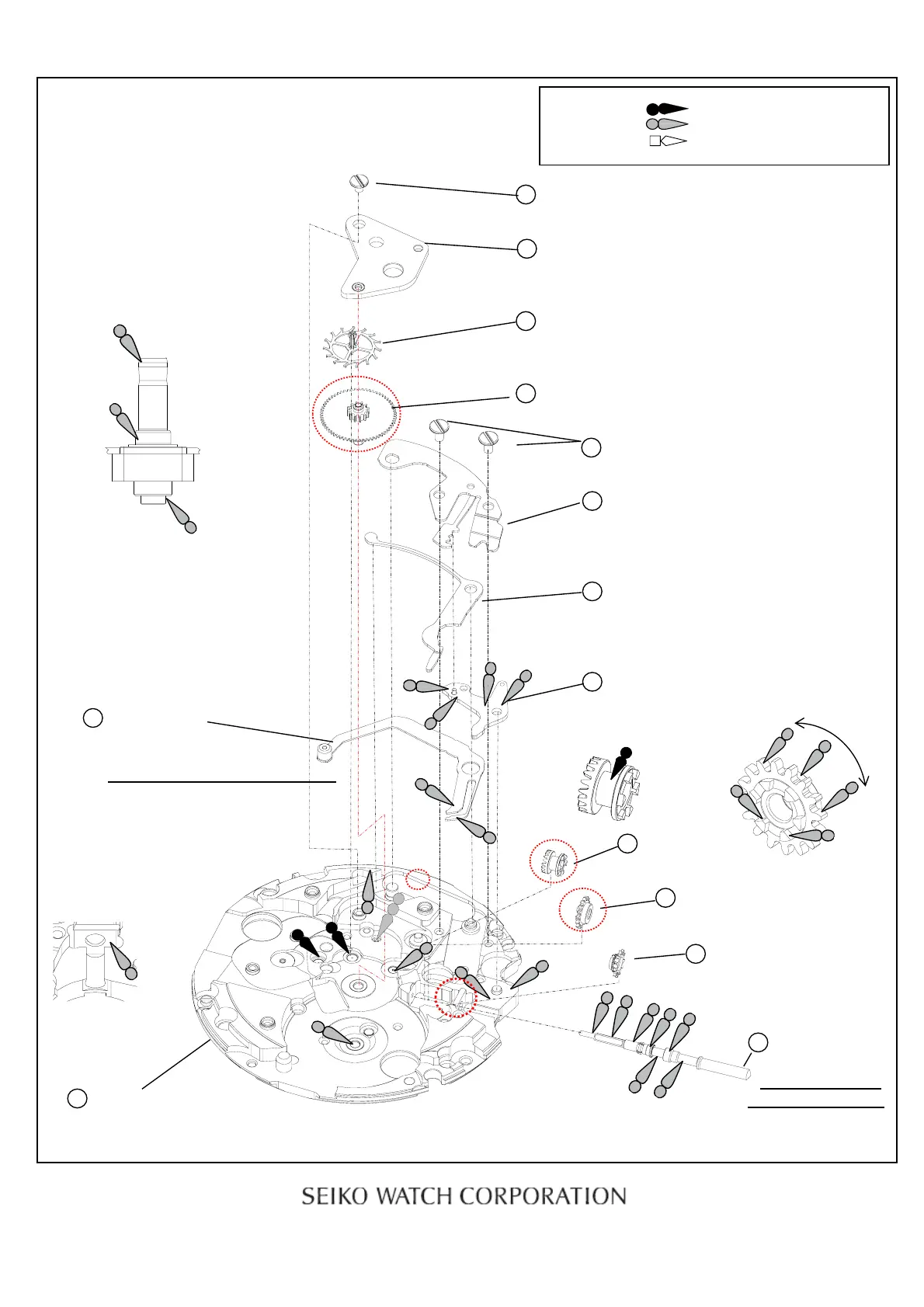 SEIKO WATCH CORPORATION