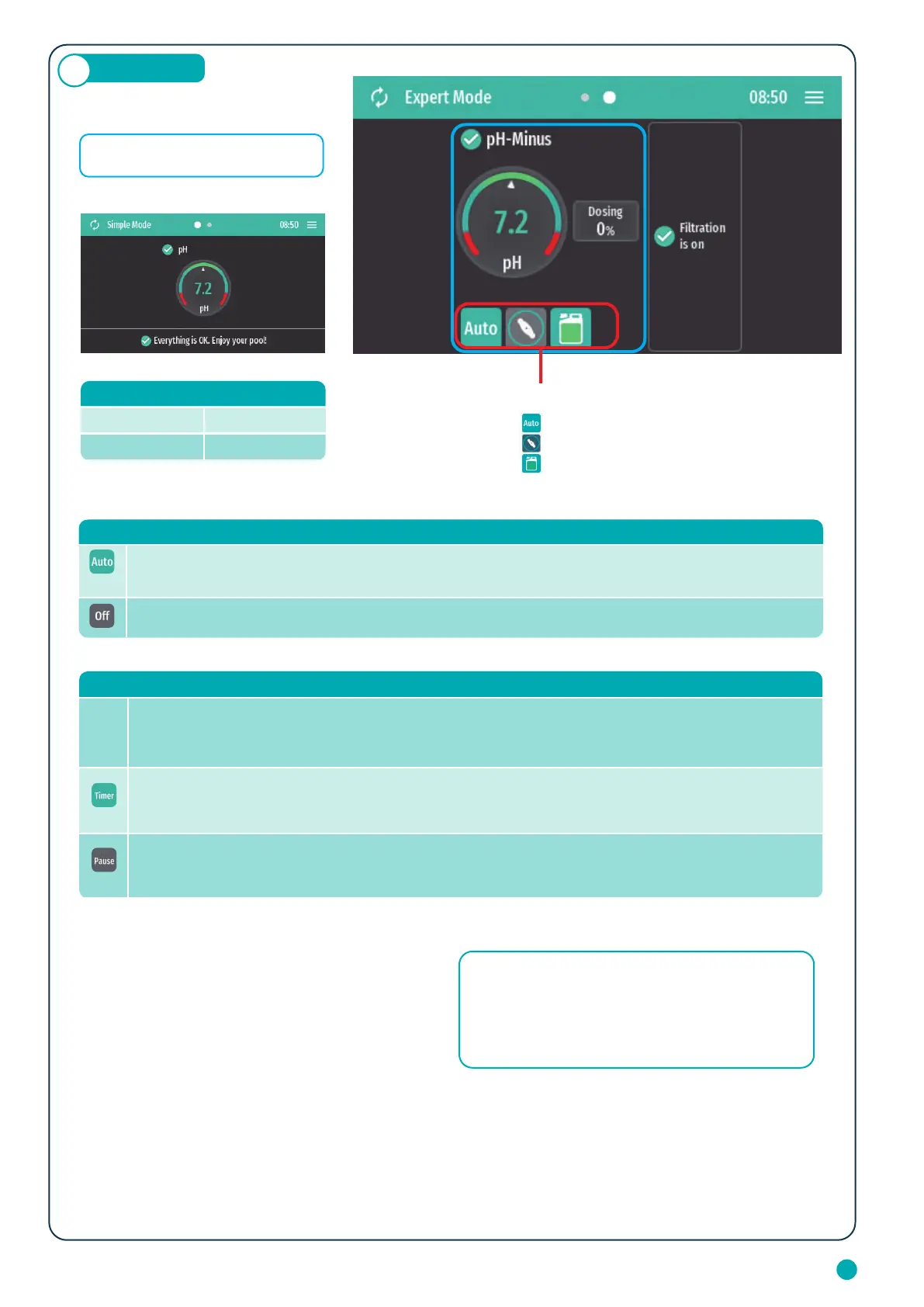 Expert Mode 08:50

pH-Minus

7.2

pH

Dosing 0%

Filtration is on

Auto

Simple Mode 08:50

pH

7.2

pH

Everything is OK. Enjoy your pool!

Auto

Auto

Off

Timer

Pause