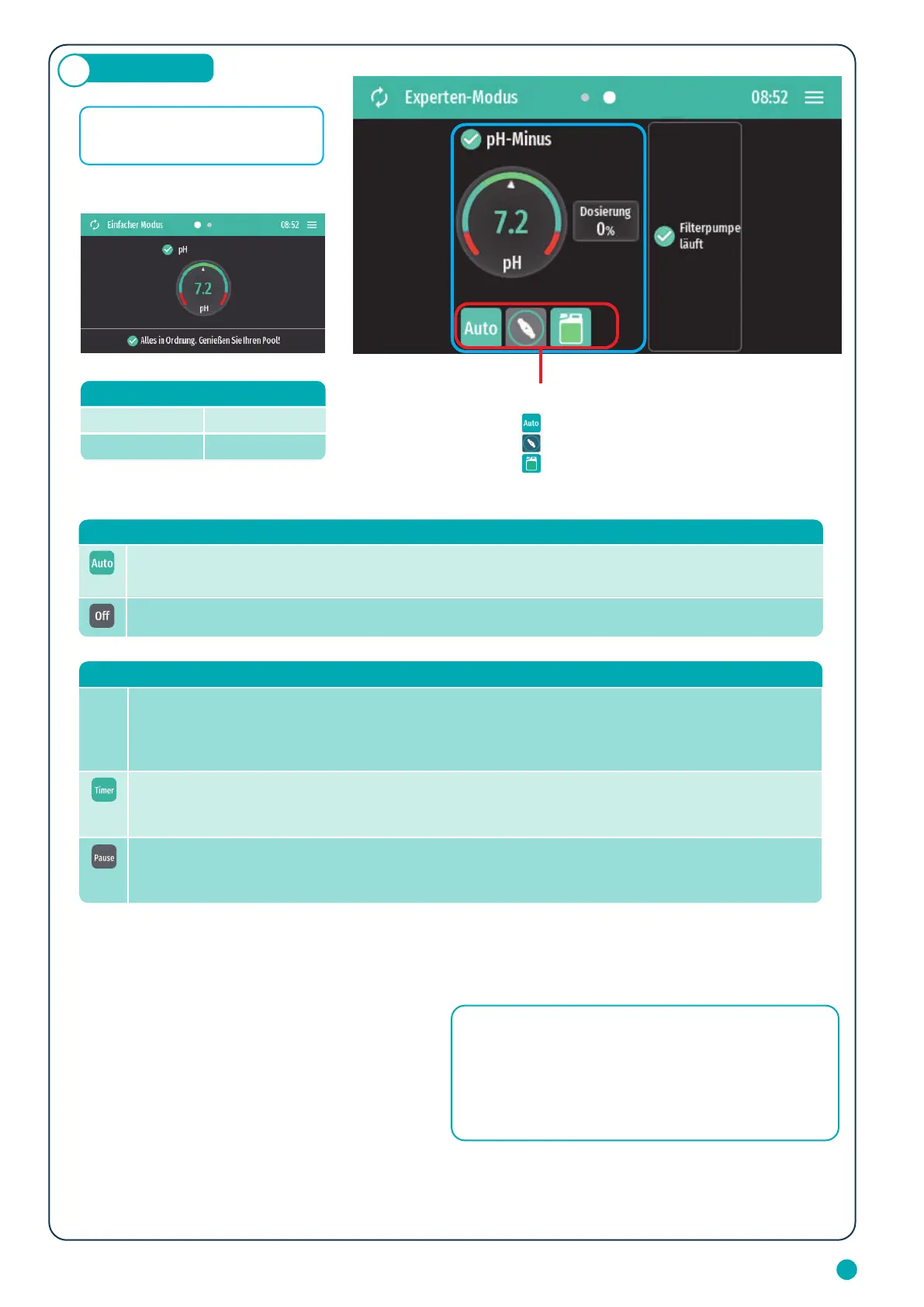 Experten-Modus 08:52

pH-Minus

7.2

pH

Dosierung 0%

Filterpumpe läuft

Auto

Einfacher Modus 08:52

pH

7.2

pH

Alles in Ordnung. Genießen Sie Ihren Pool!

Auto

Auto

Off

Timer

Pause