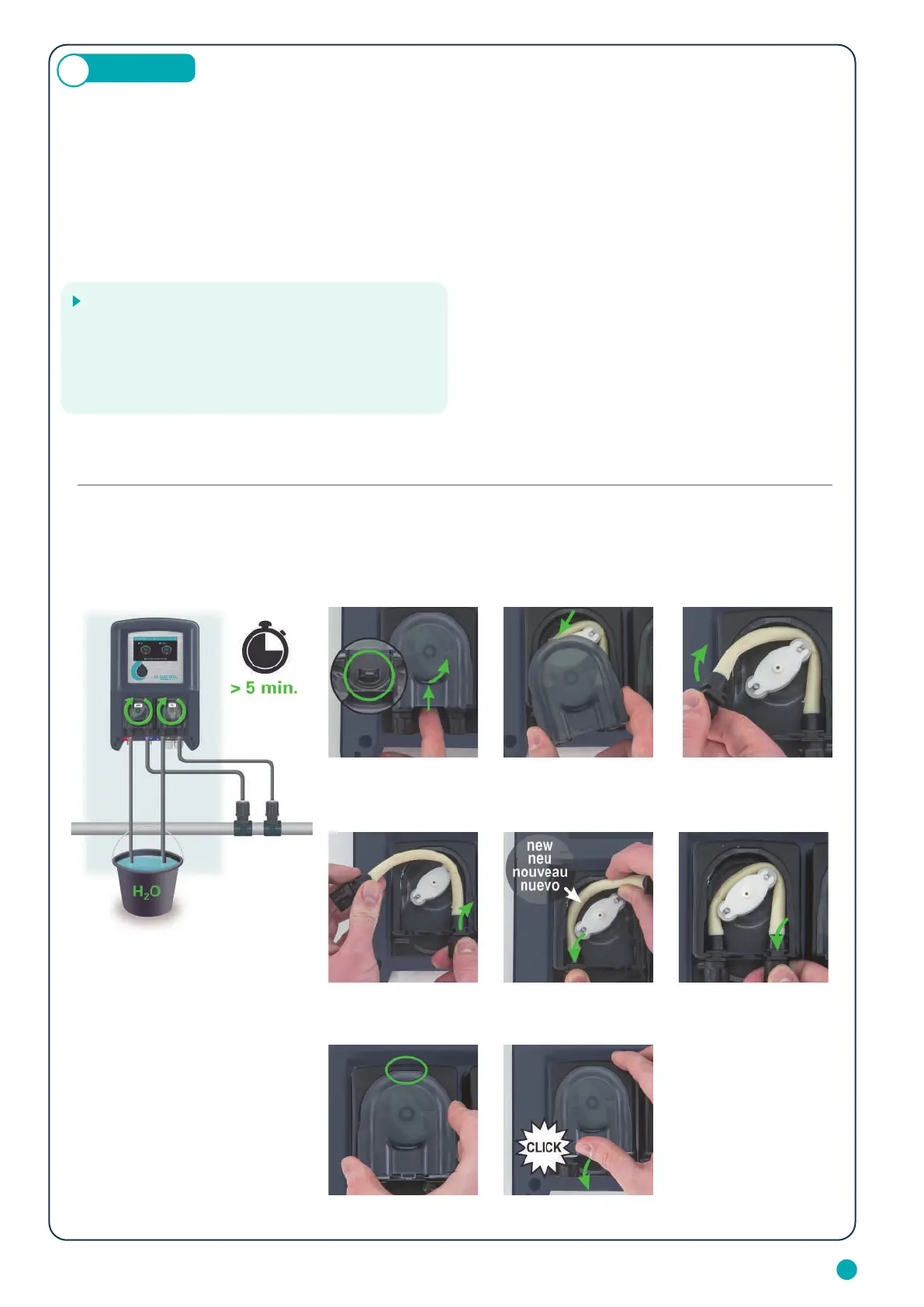 > 5 min.

$H_2O$

new
neu
nouveau
nuevo

CLICK