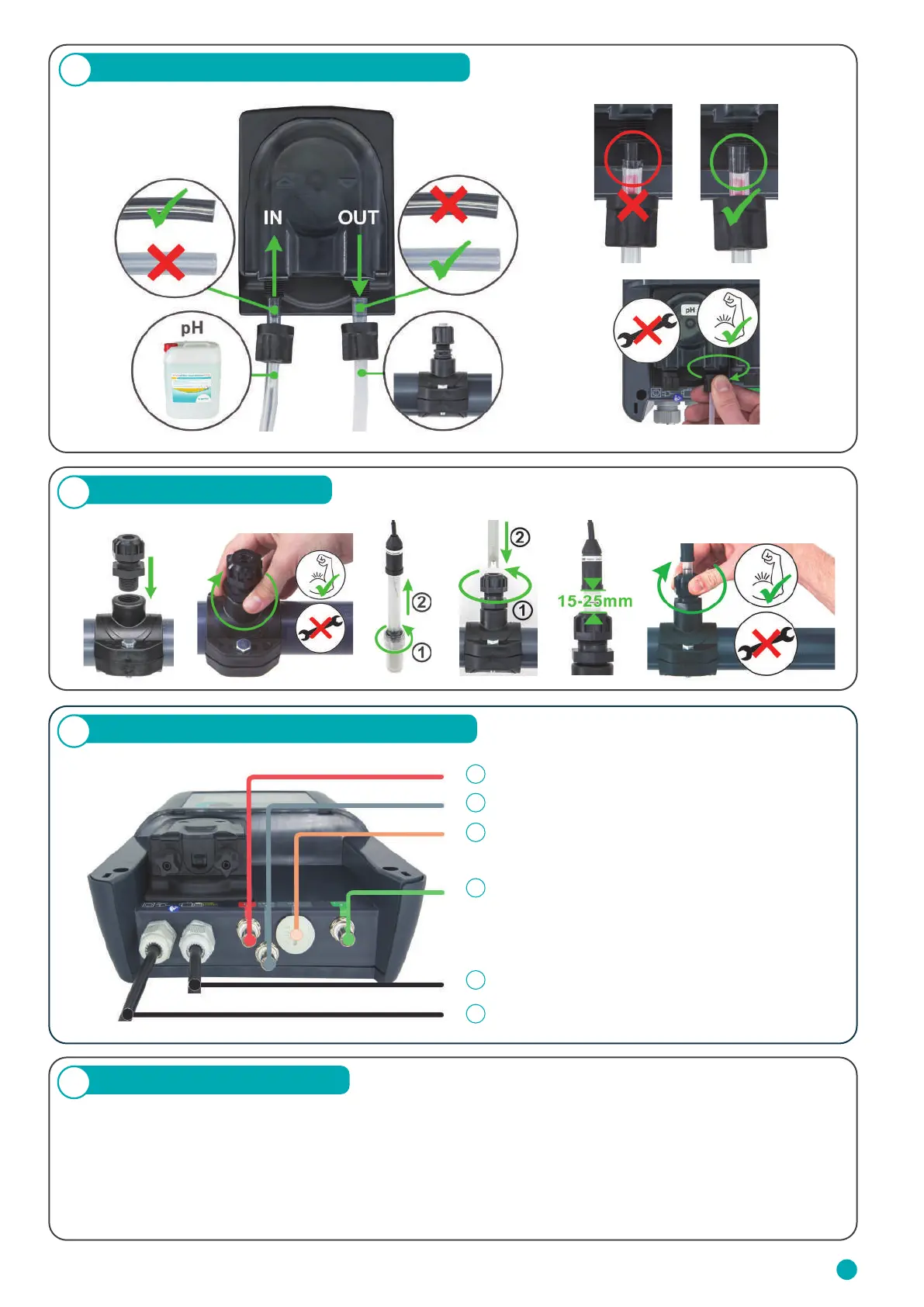 IN

OUT

pH

pH

②

①

②

①

15-25mm