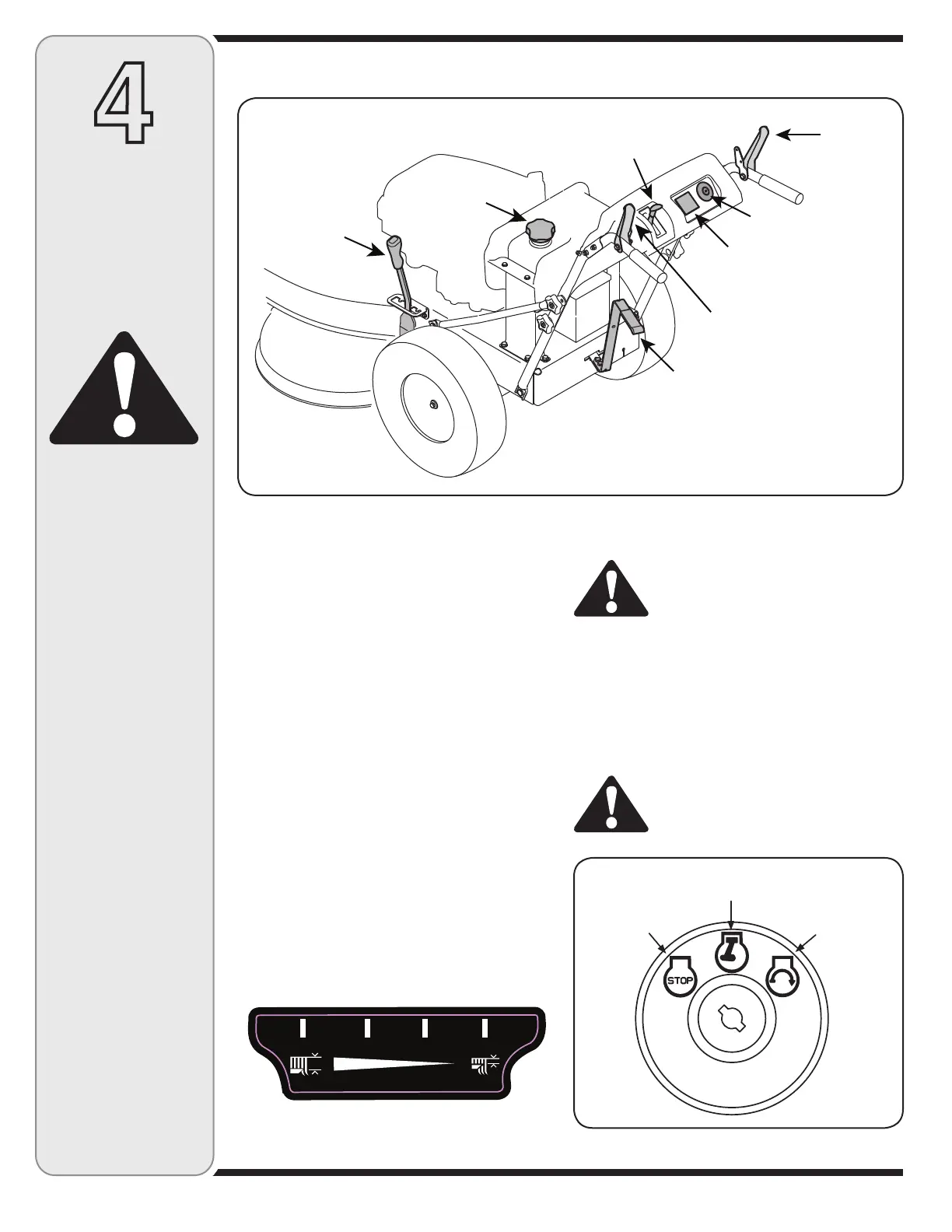 4

STOP