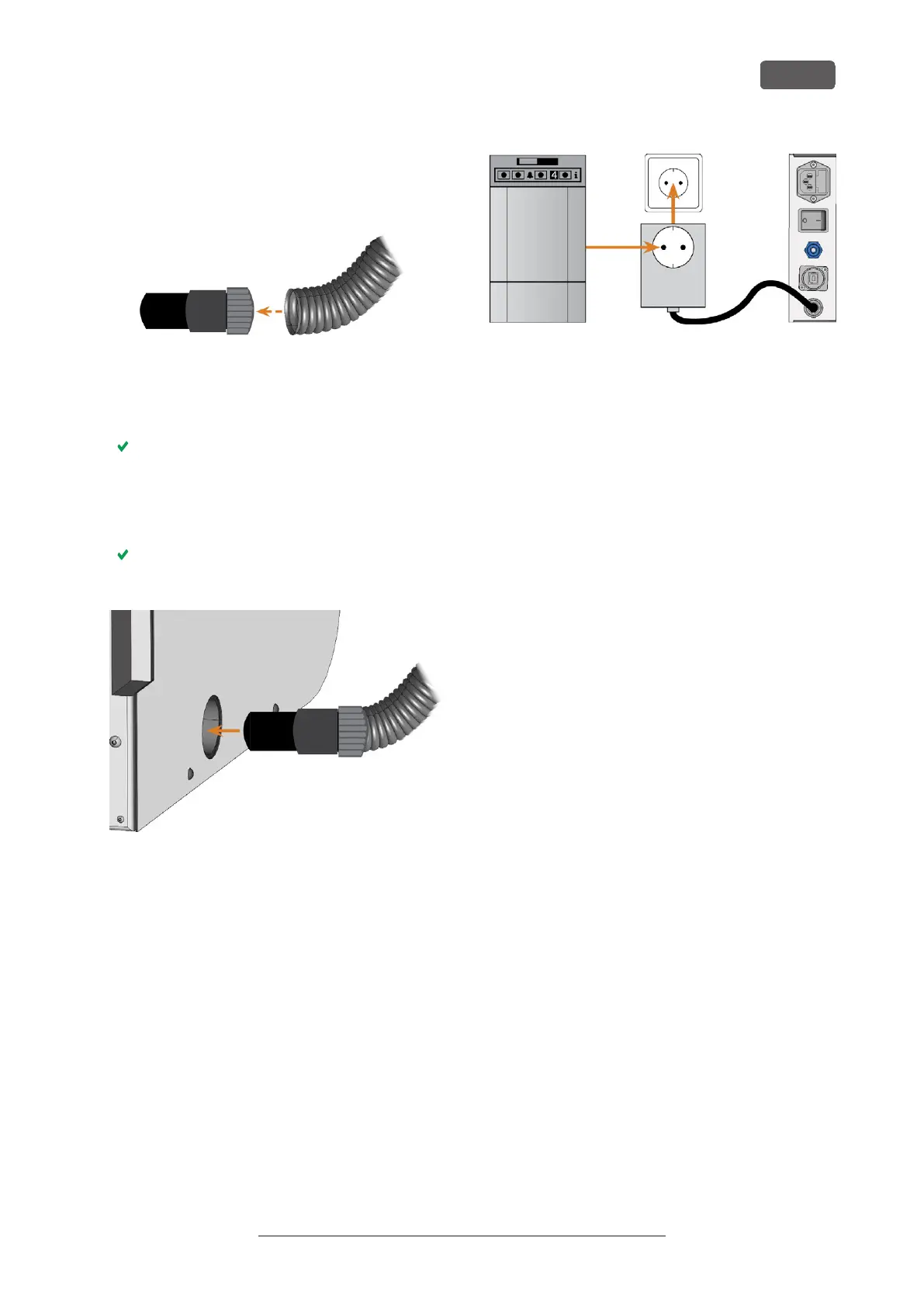 4