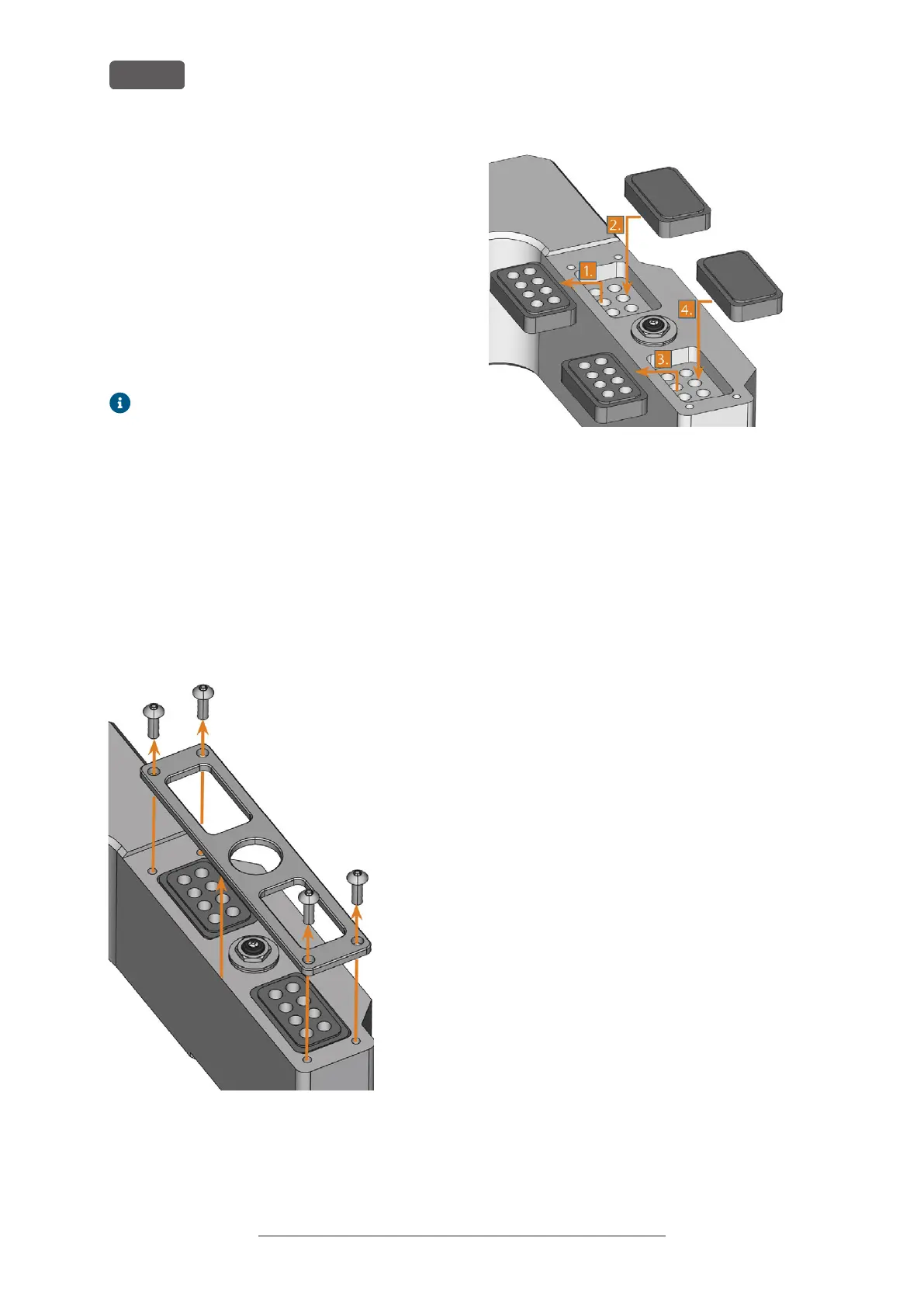 2.

1.

4.

3.