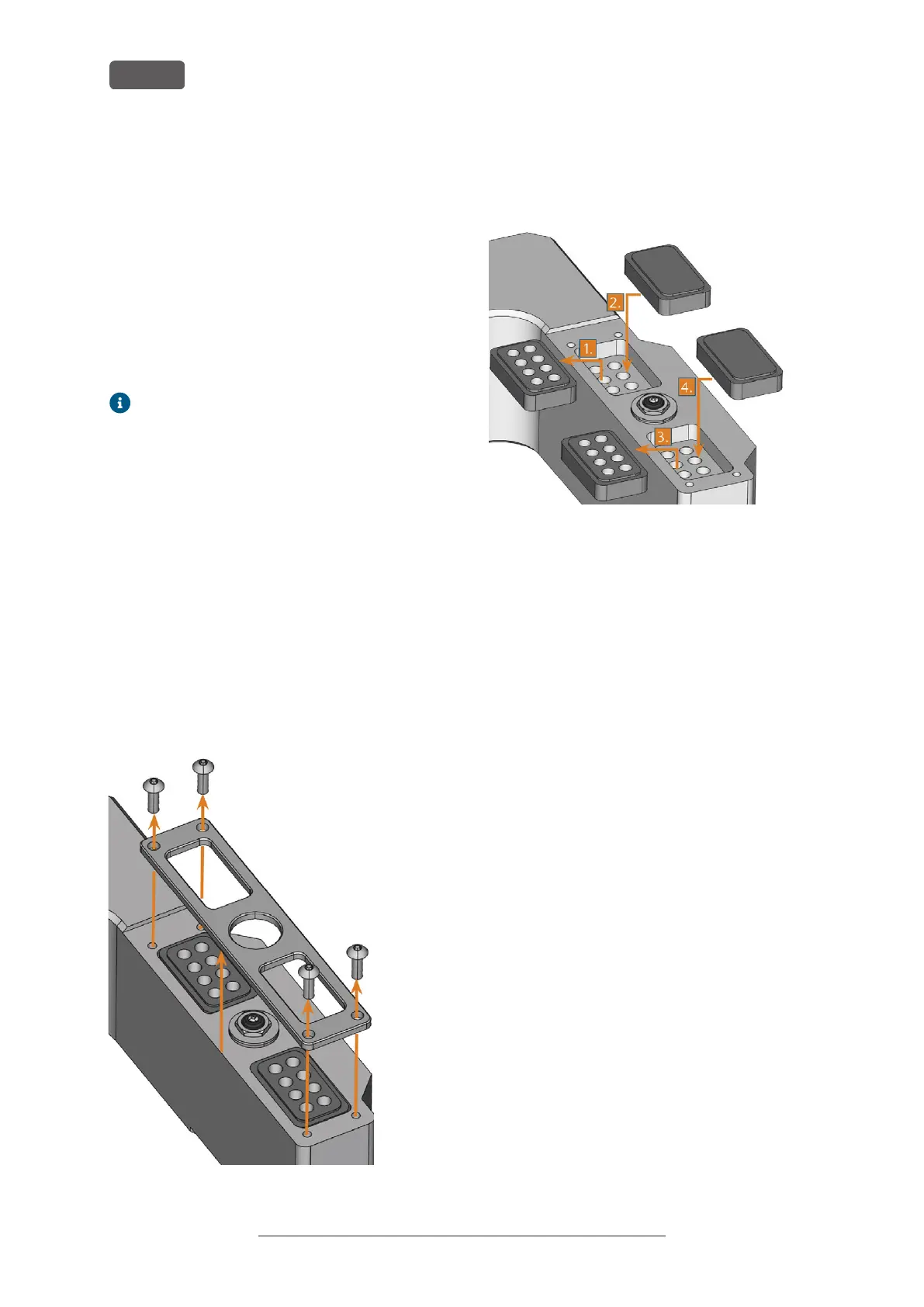 2.

1.

4.

3.