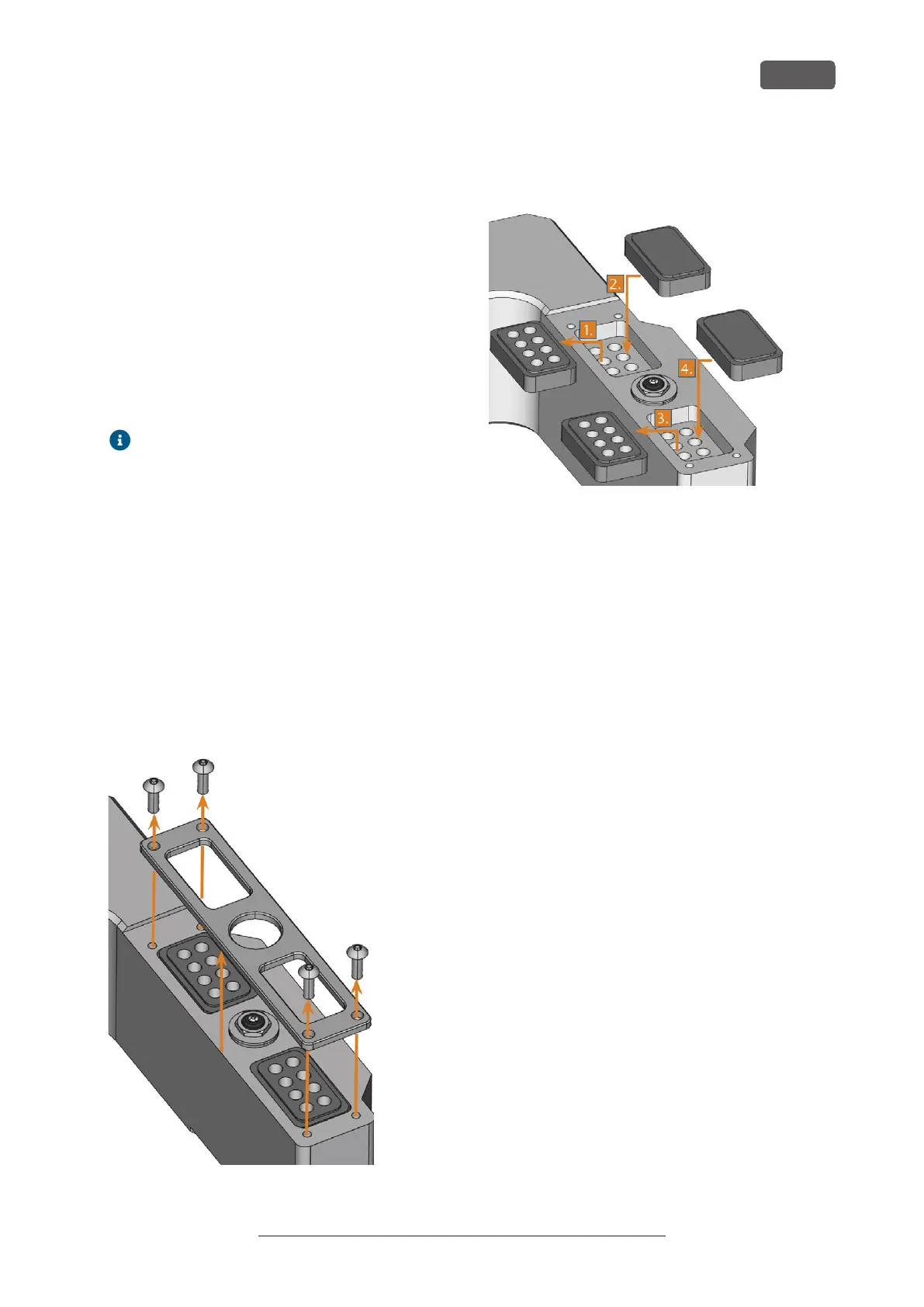 2.

1.

4.

3.