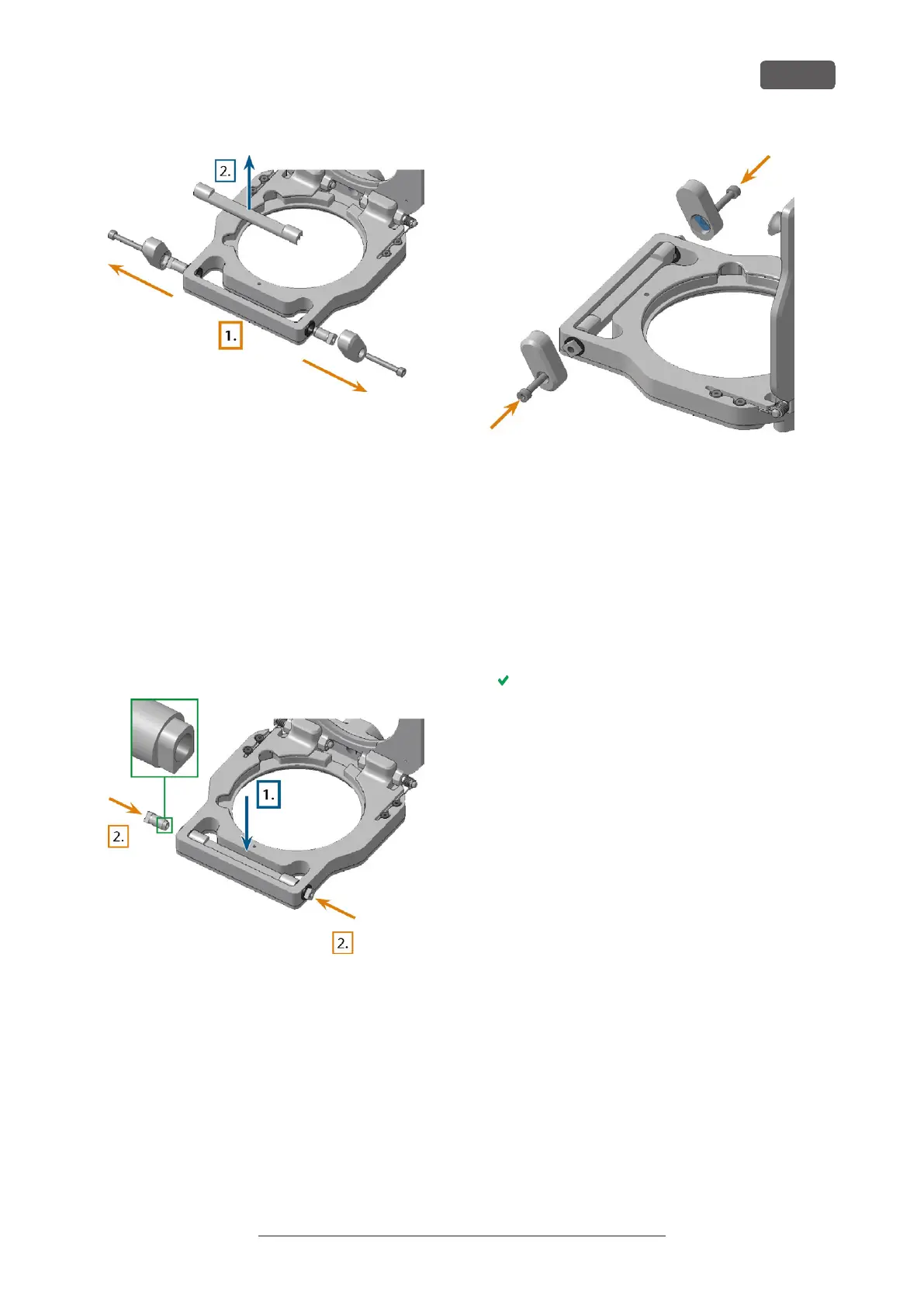 2.

1.

1.

2.

2.