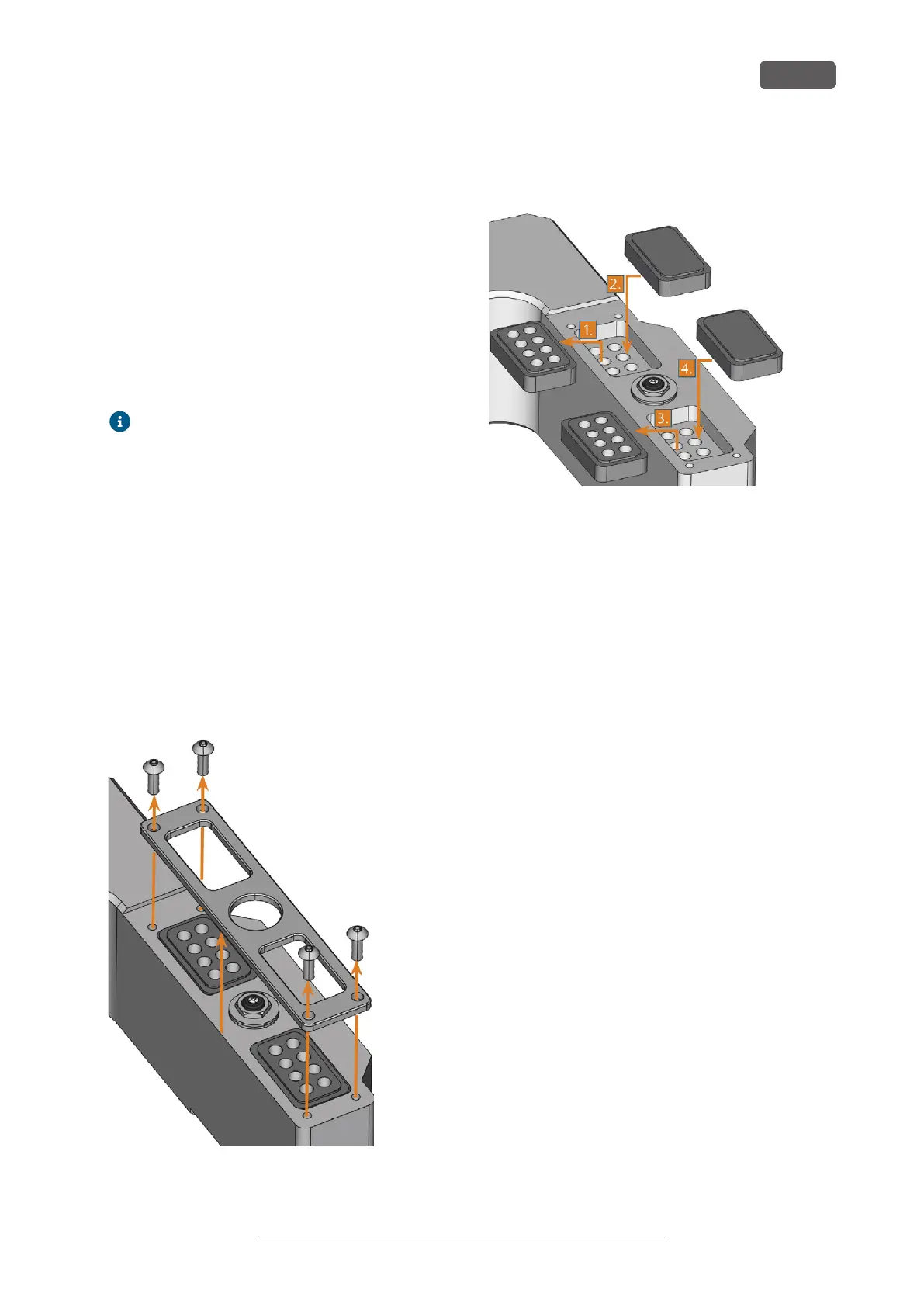 2.

1.

4.

3.