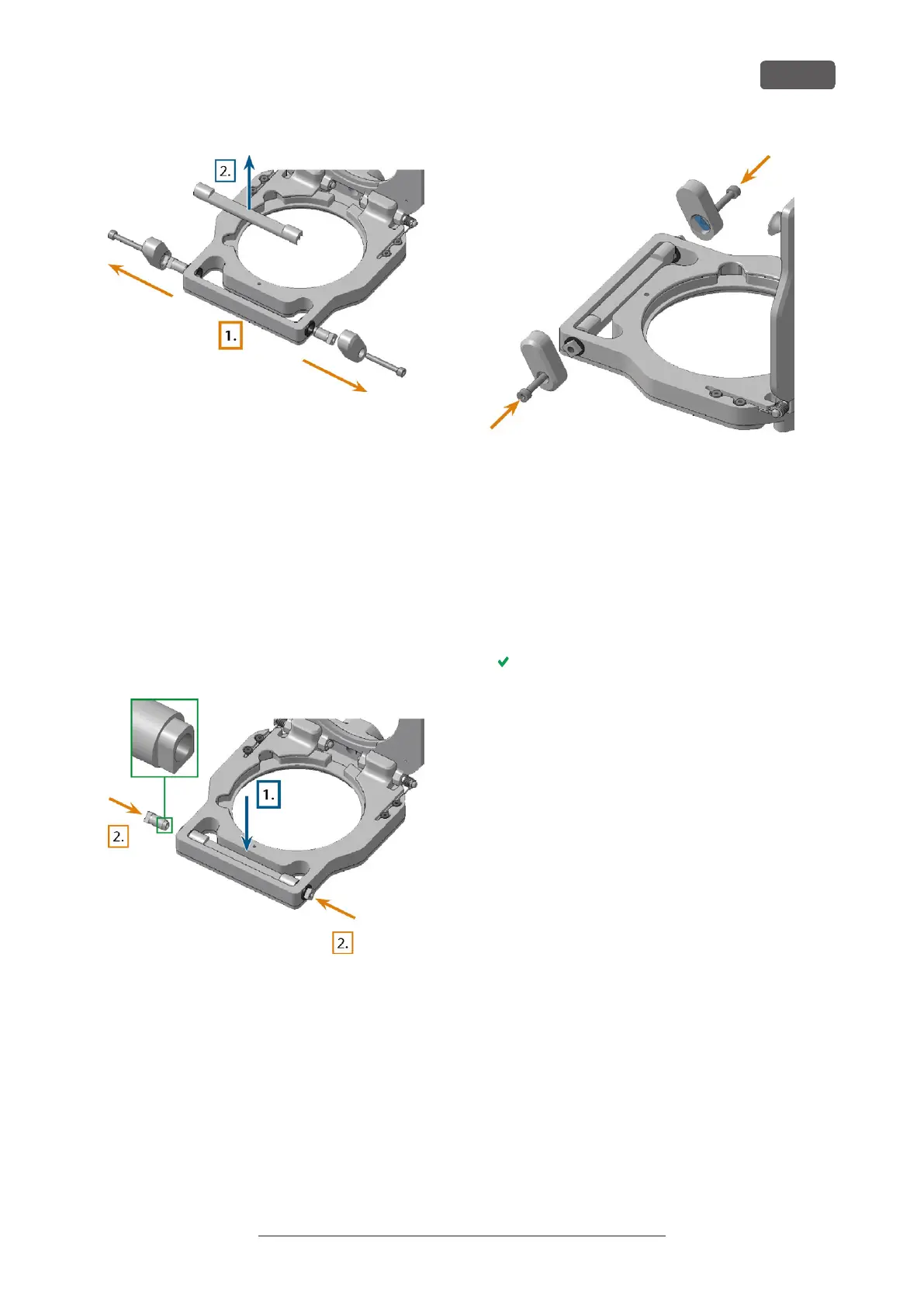 2.

1.

1.

2.

2.