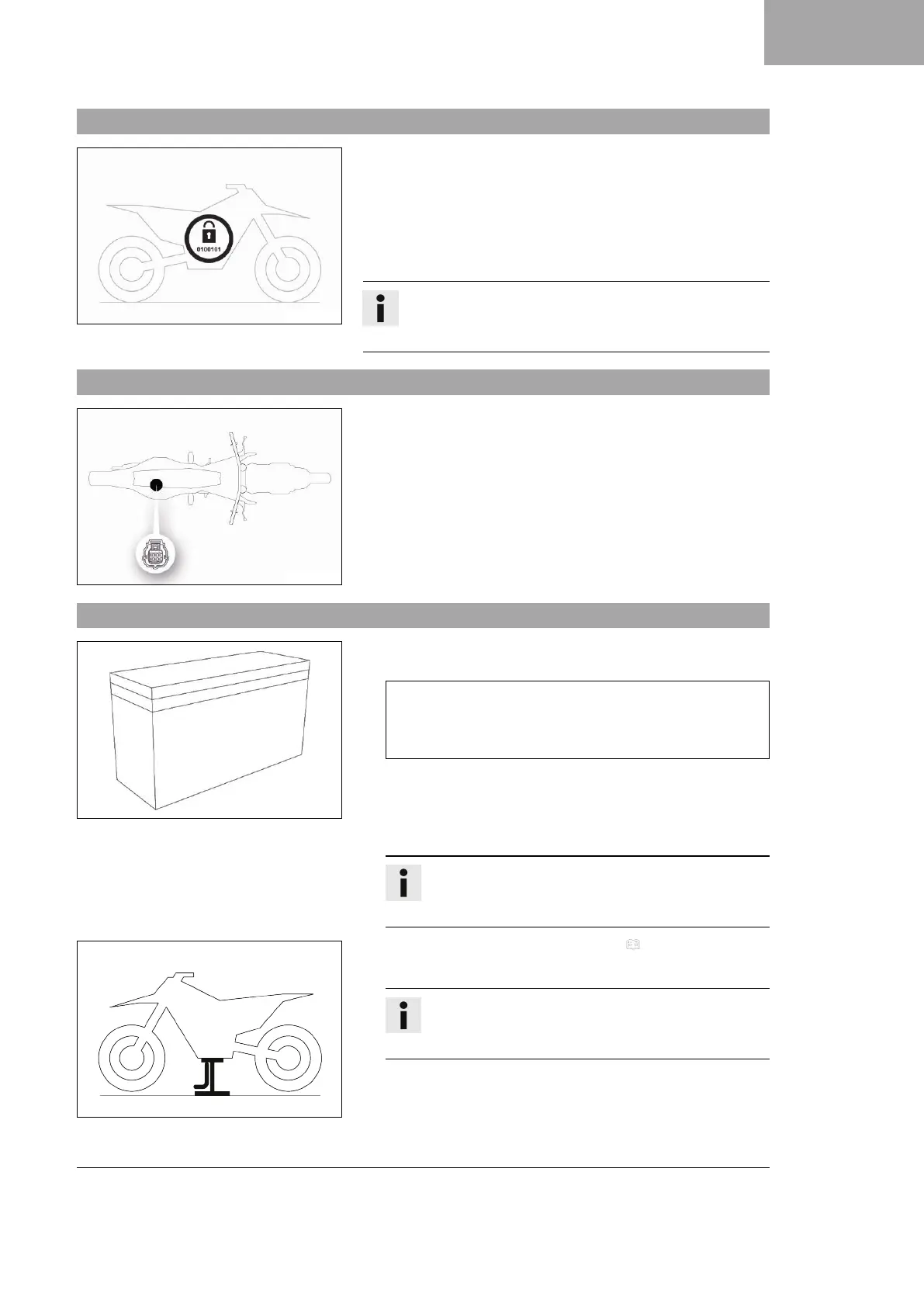 0100101