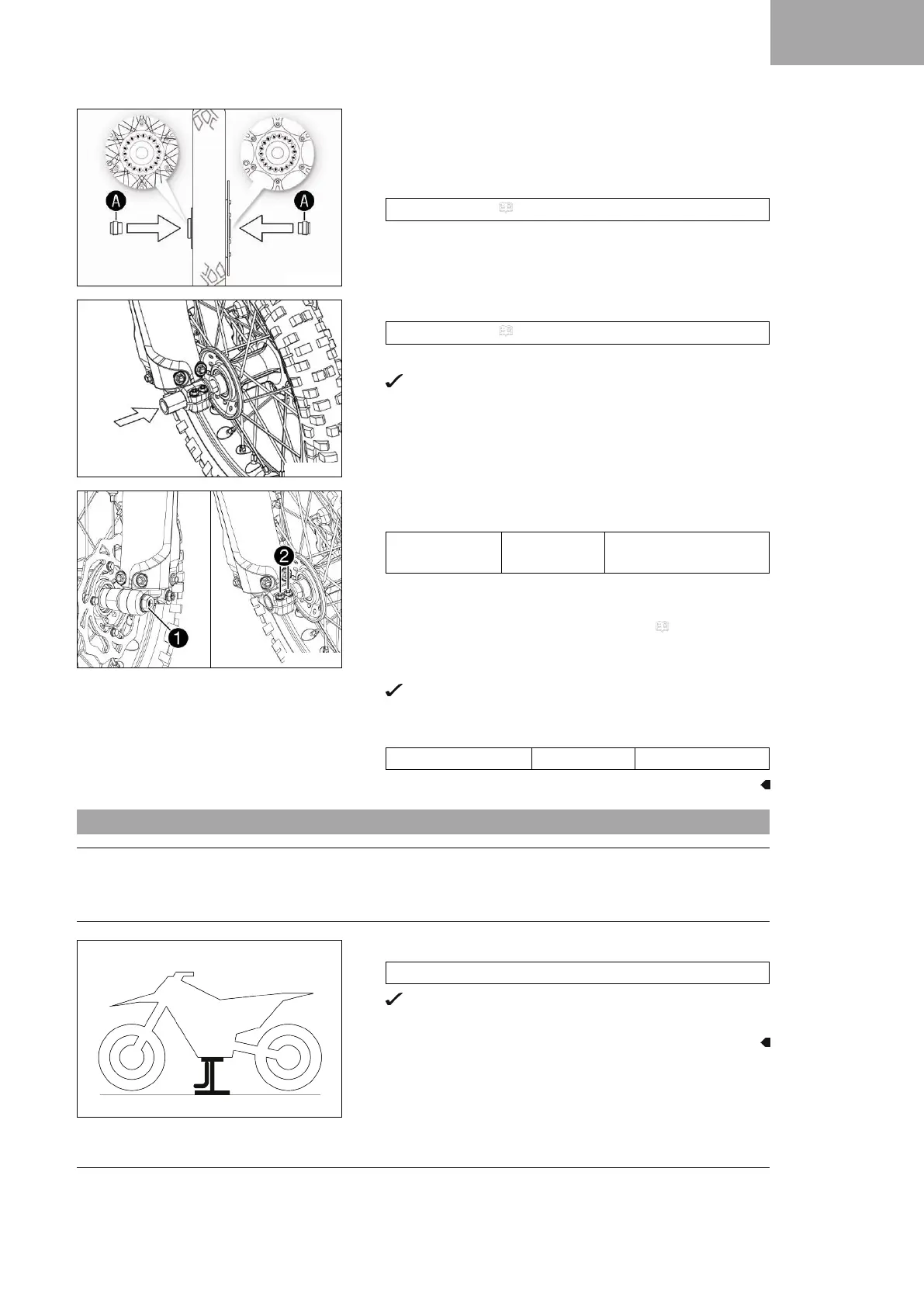 A

A

2

1