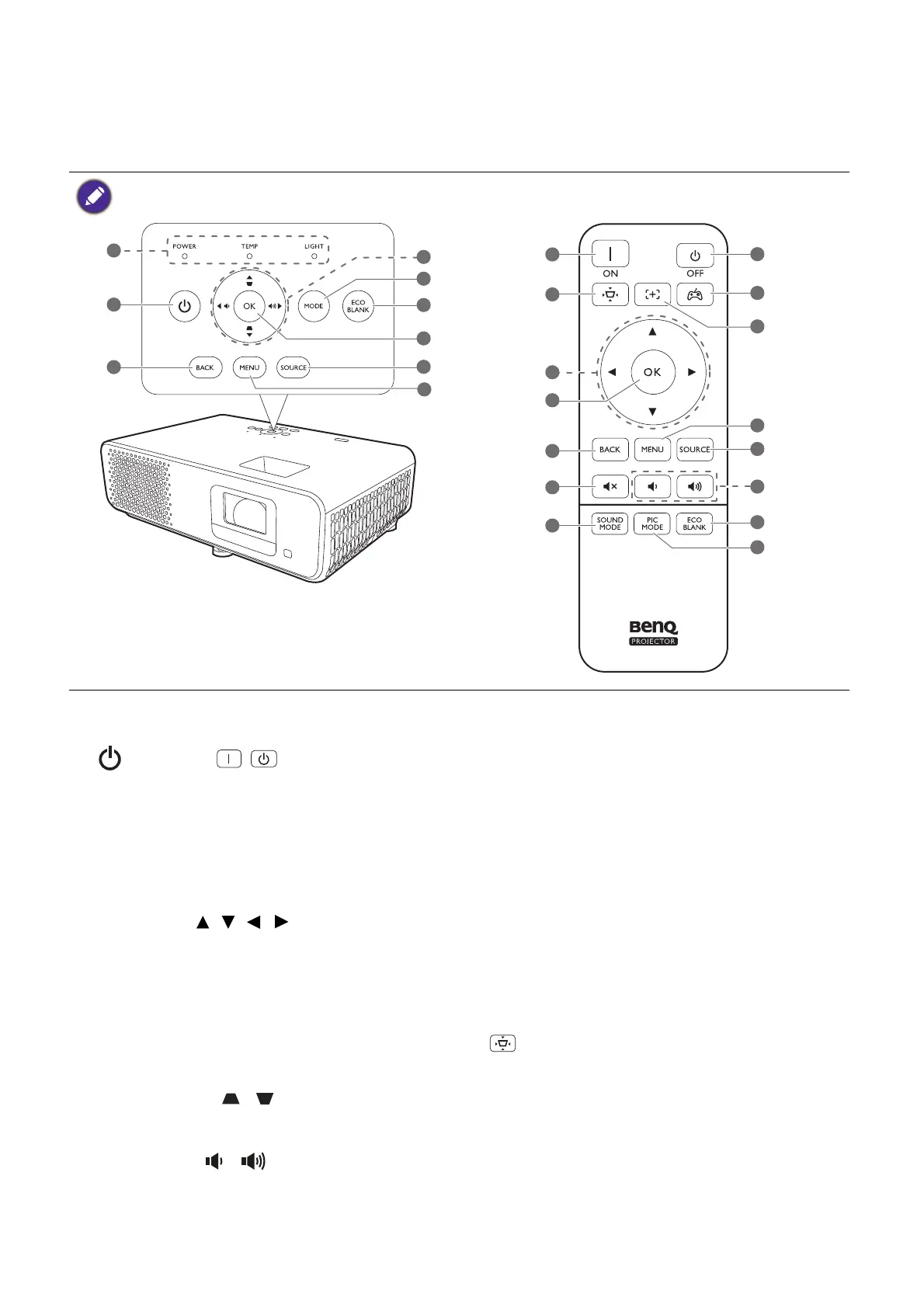 POWER TEMP LIGHT

OK

MODE

ECO BLANK

BACK MENU SOURCE

ON OFF

OK

BACK MENU SOURCE

SOUND MODE PIC MODE ECO BLANK

BenQ PROJECTOR