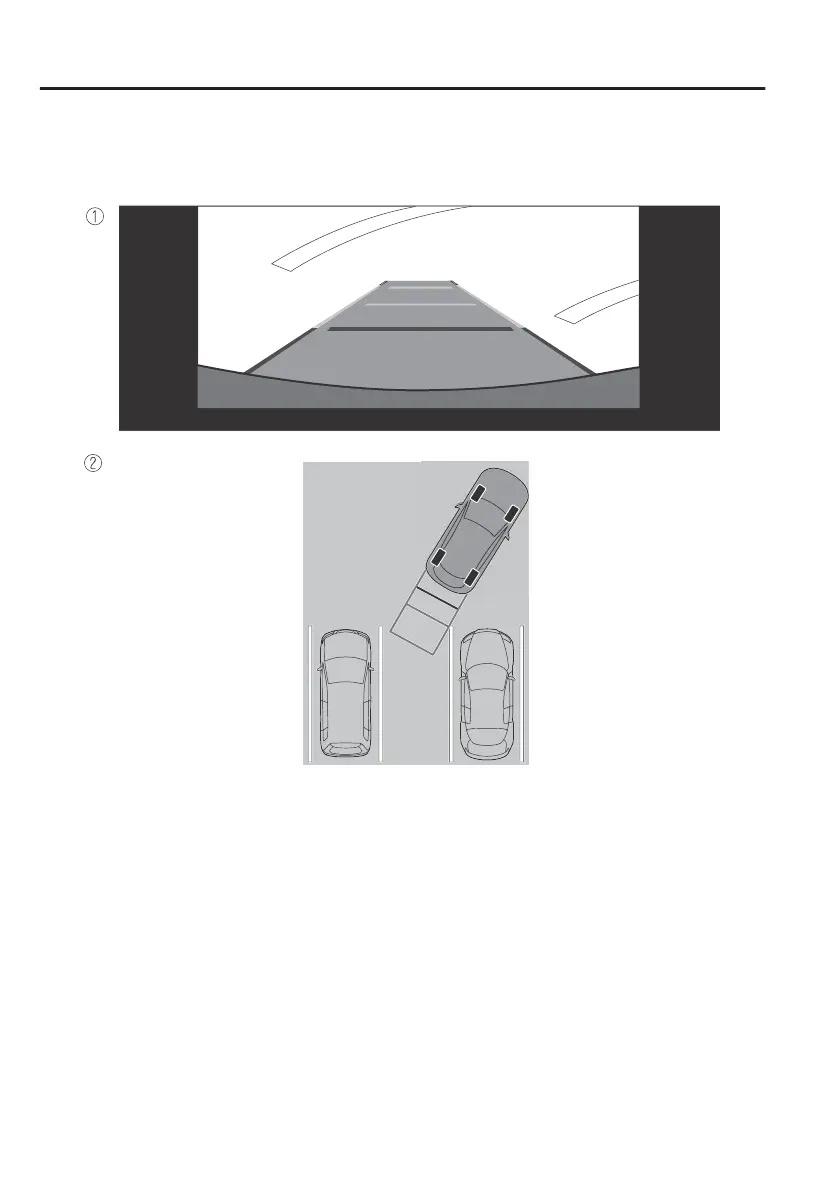 ①

②