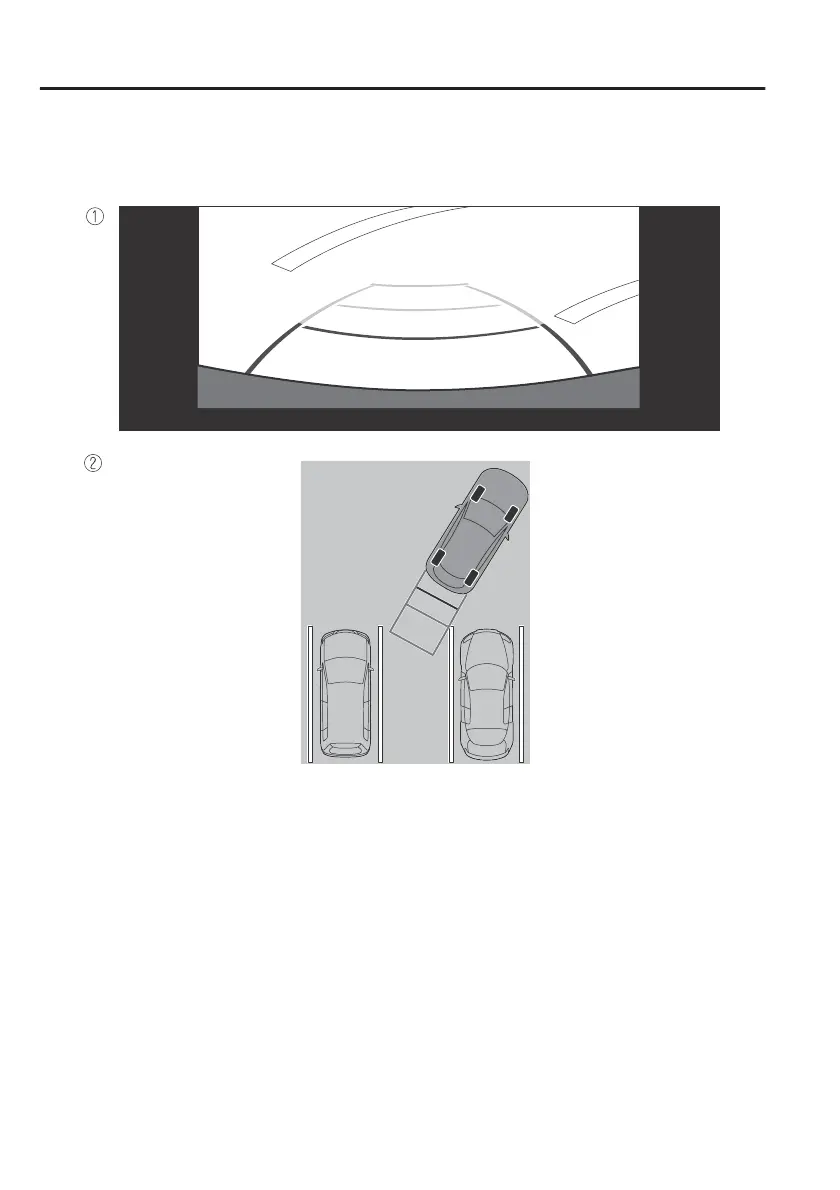 ①

②