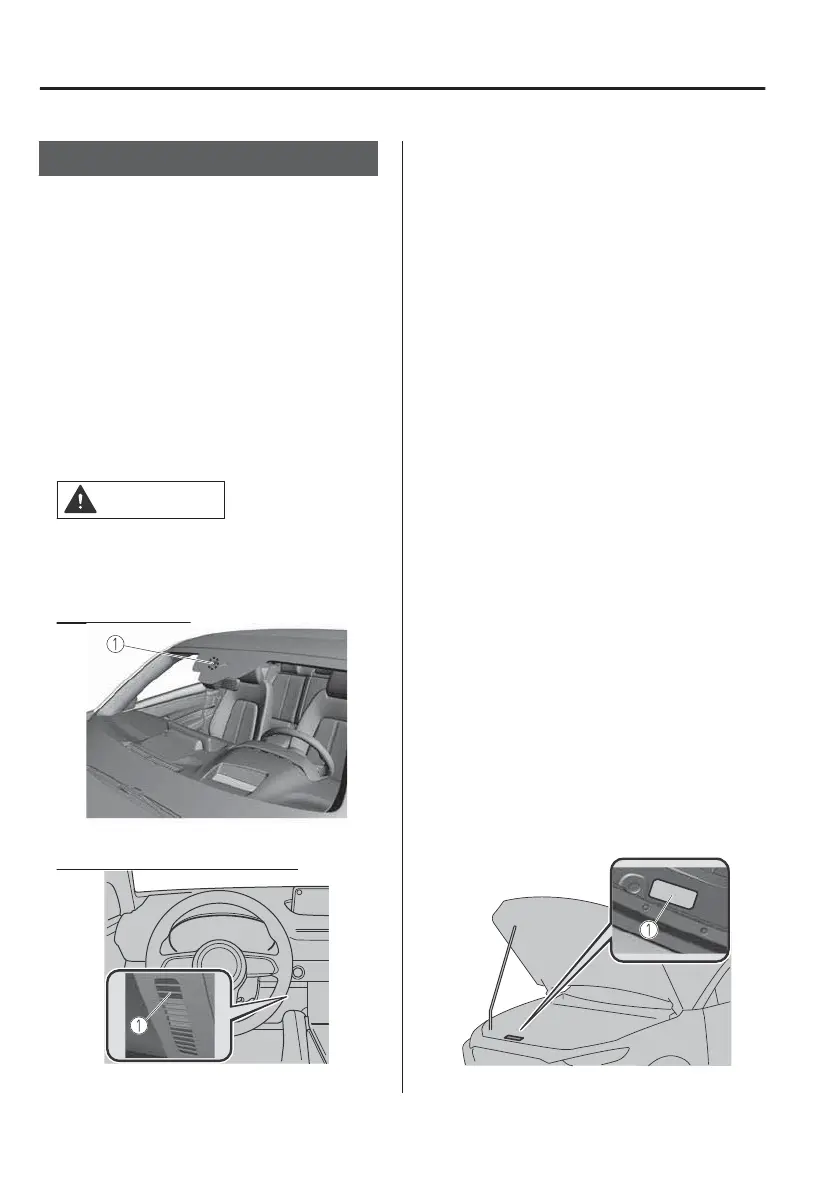 ①

①

①