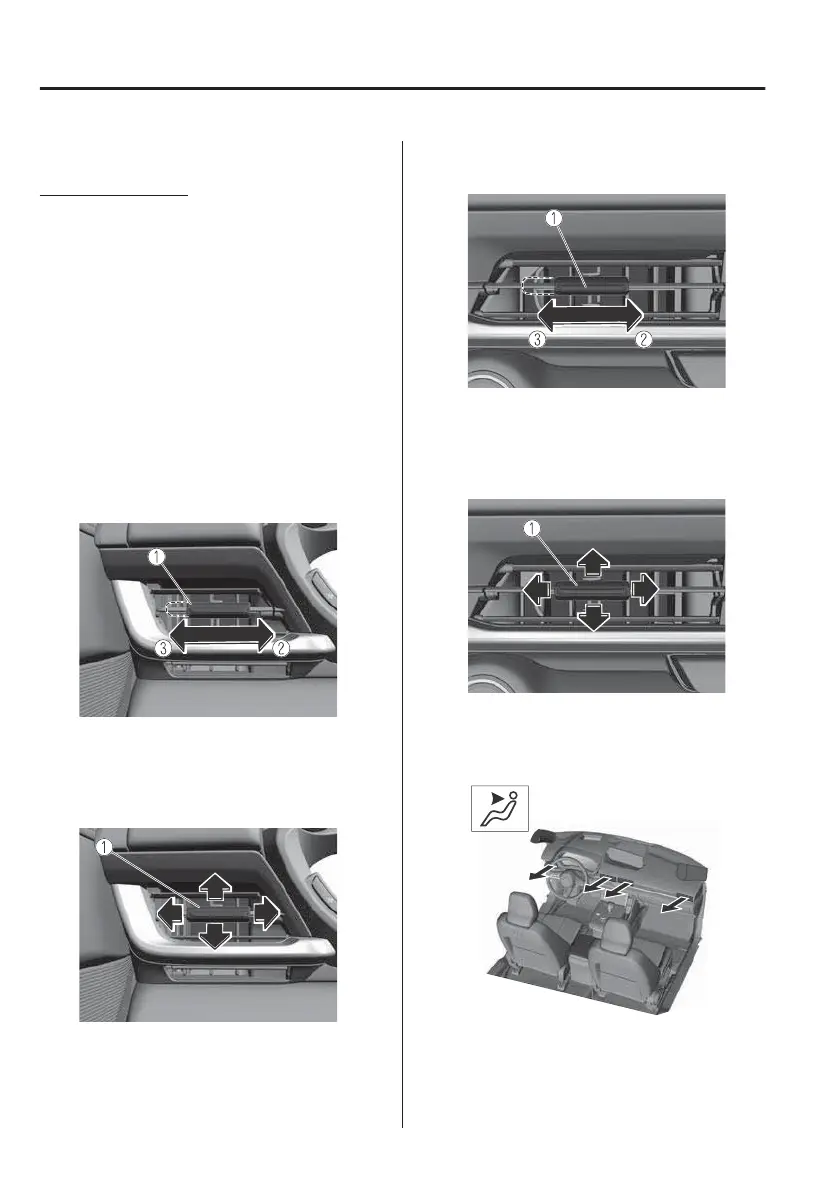 ①
③
②

①

①
③
②

①