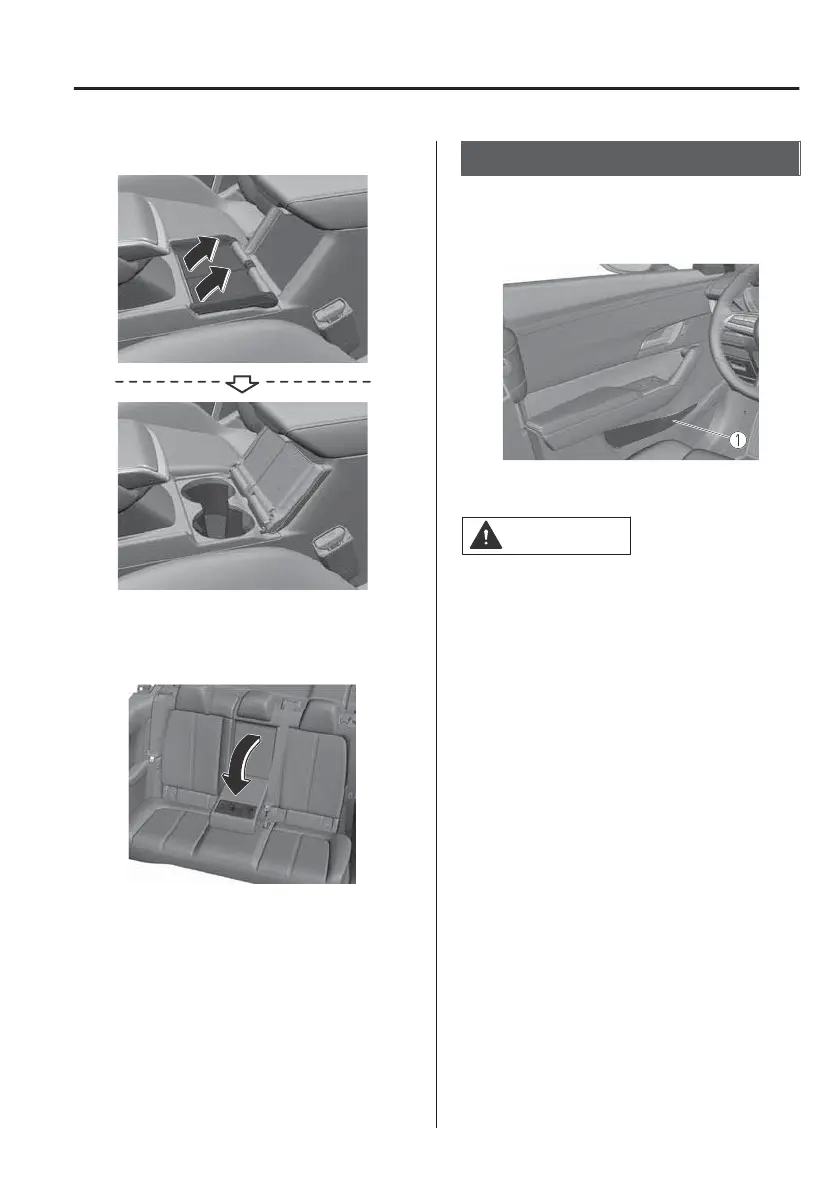 1