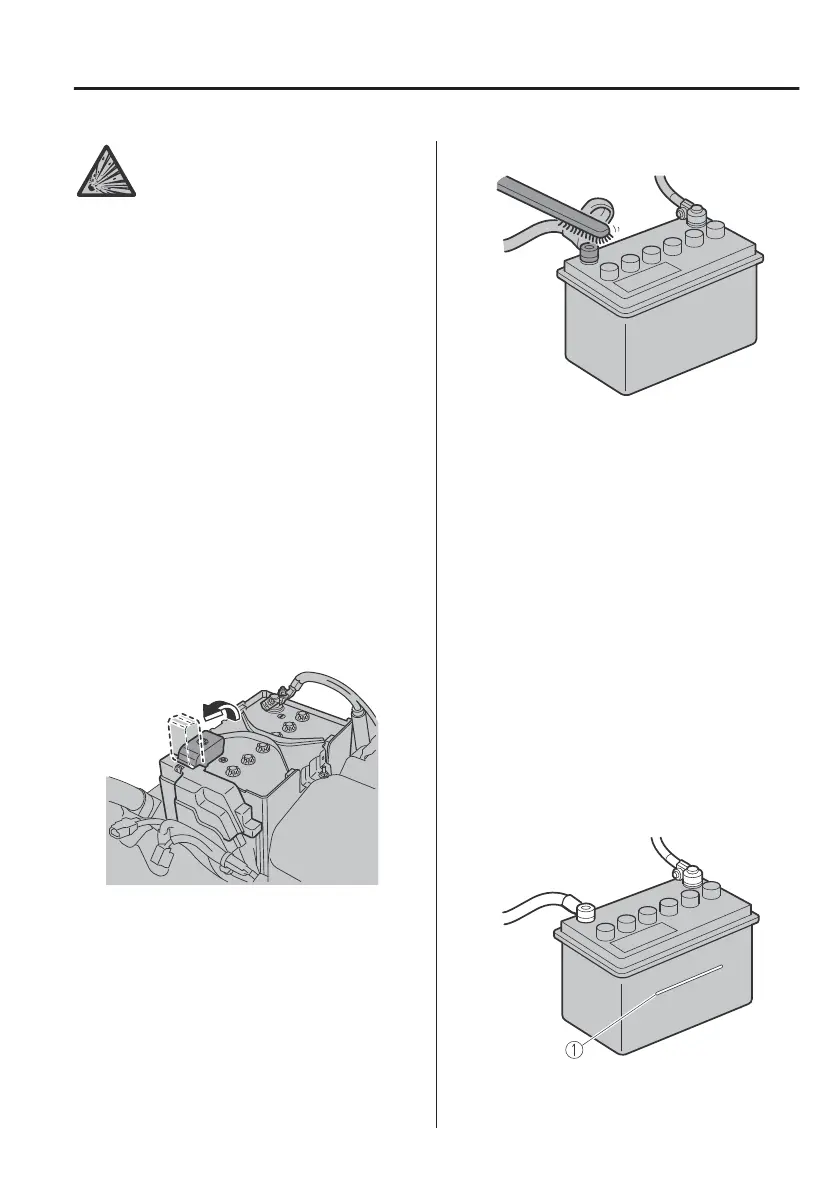 ①