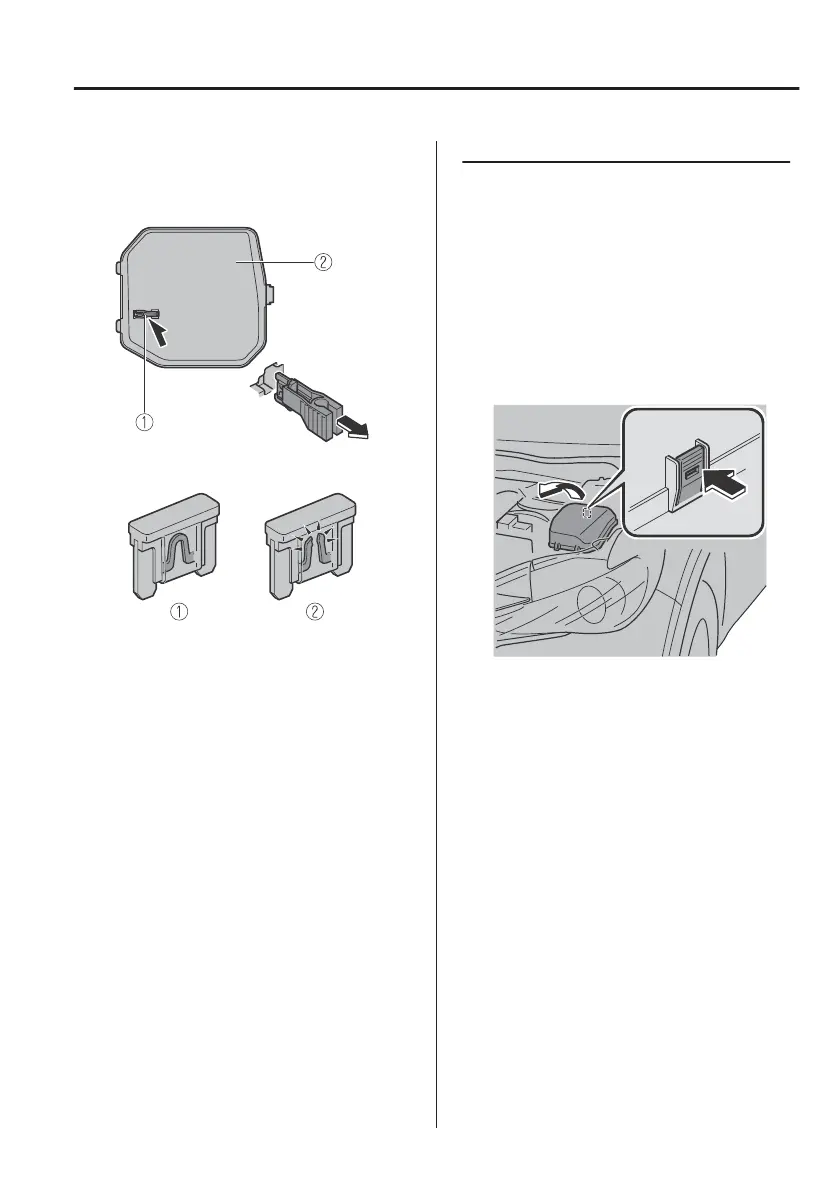 ②

①

①　②