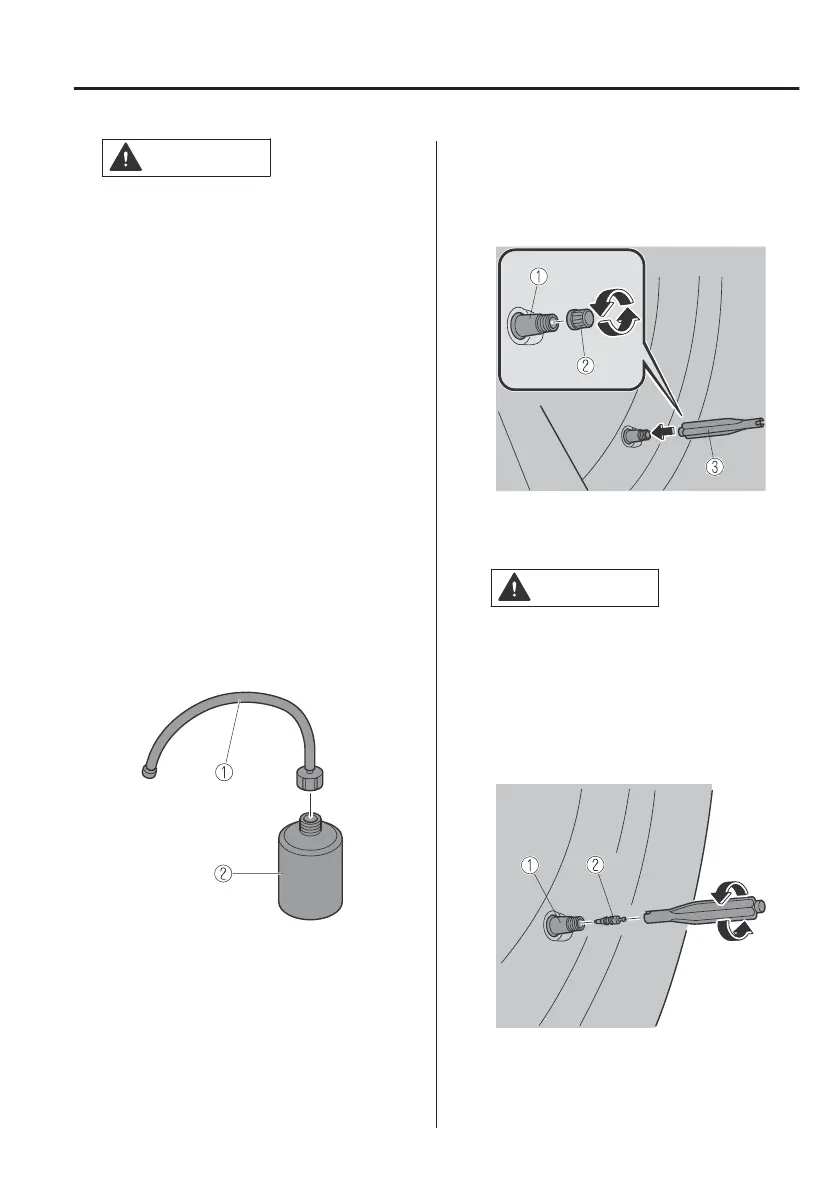 ①

②

①

②

③

①

②